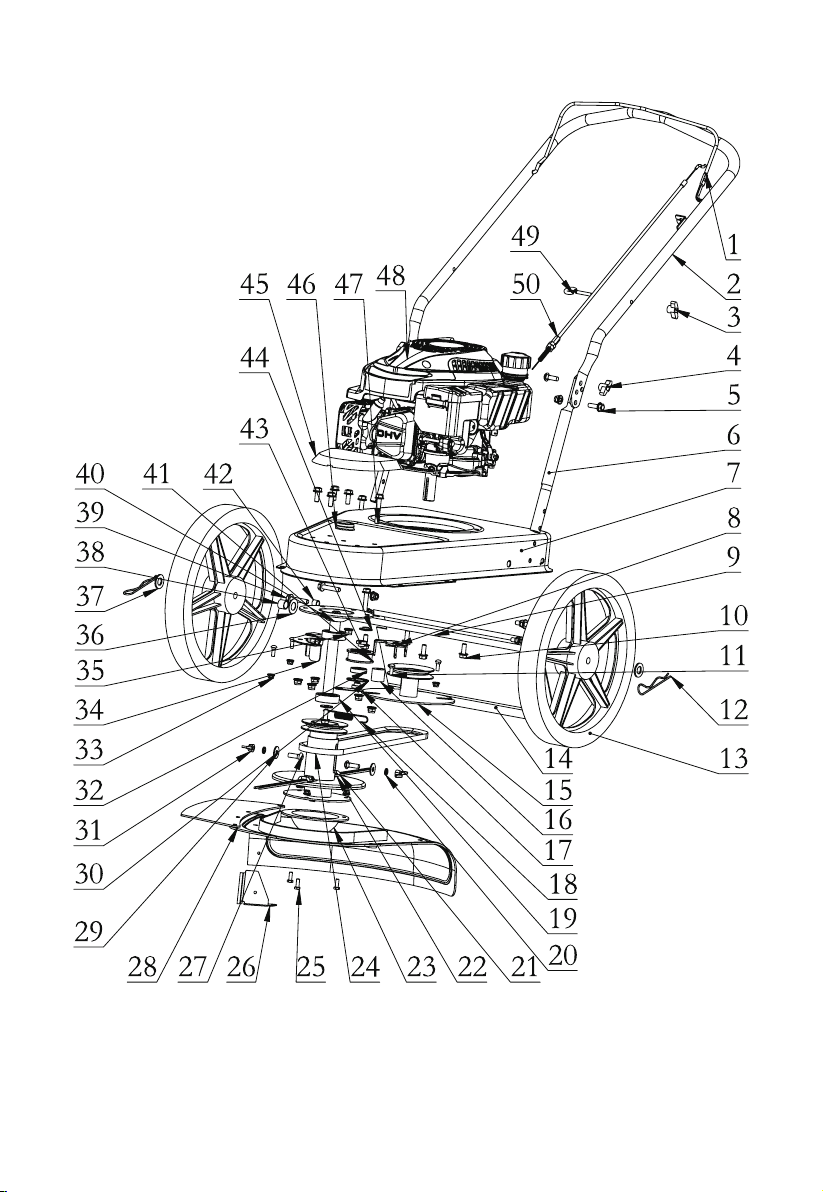 1
2
3
4
5
6
7
8
9
10
11
12
13
14
15
16
17
18
19
20
21
22
23
24
25
26
27
28
29
30
31
32
33
34
35
36
37
38
39
40
41
42
43
44
45
46
47
48
49
50
OHV