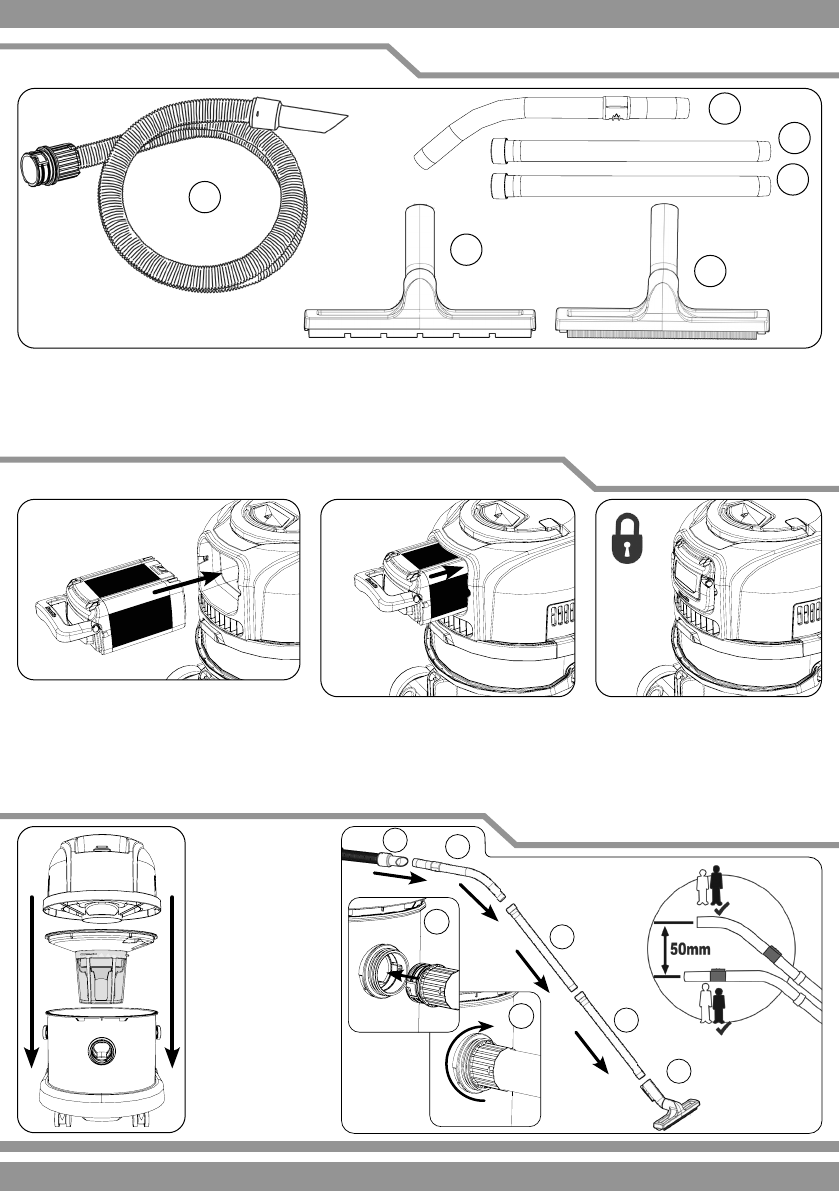 50mm