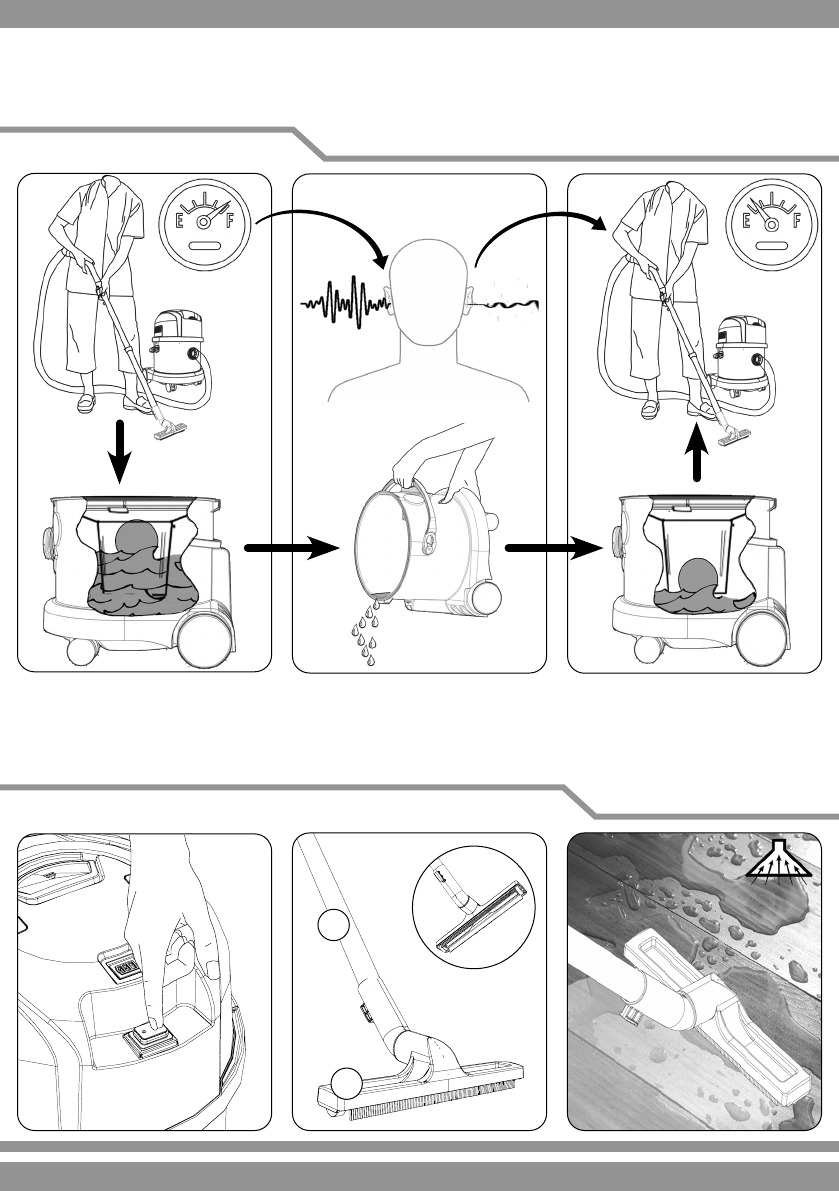 E F

E F