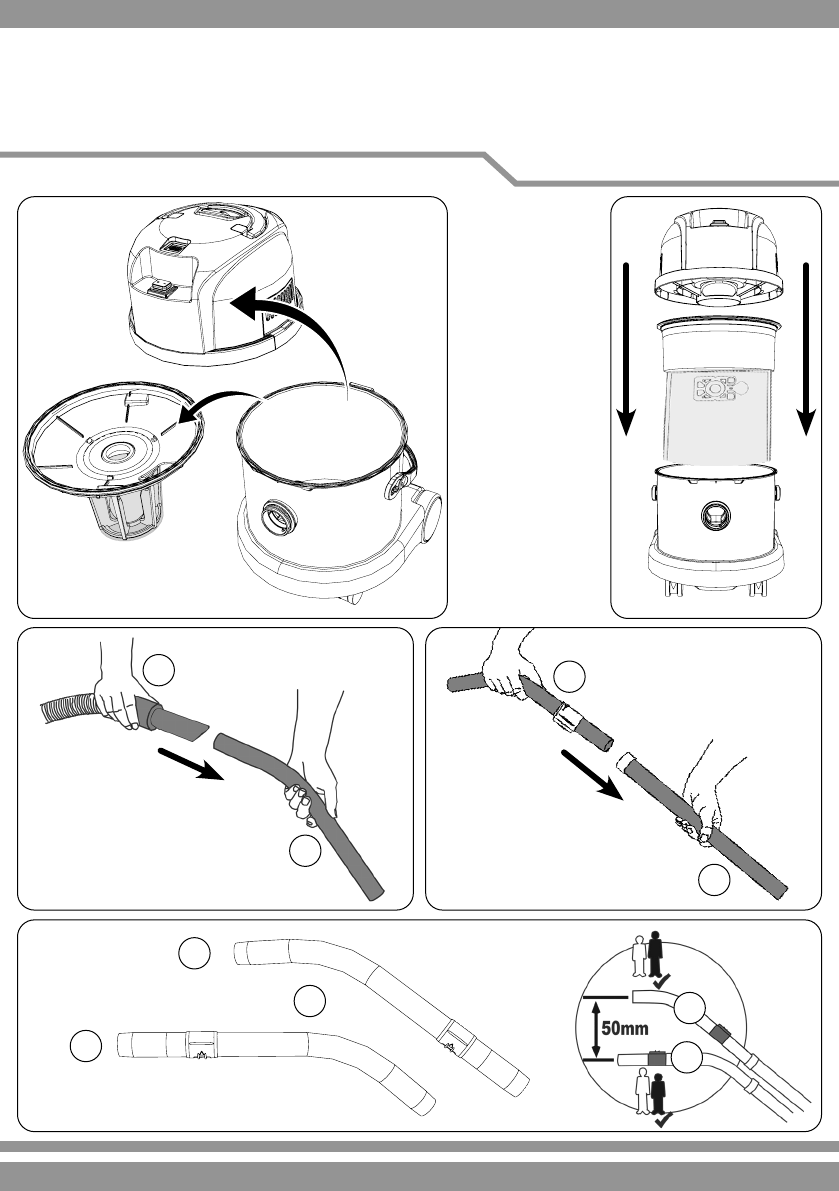 50mm