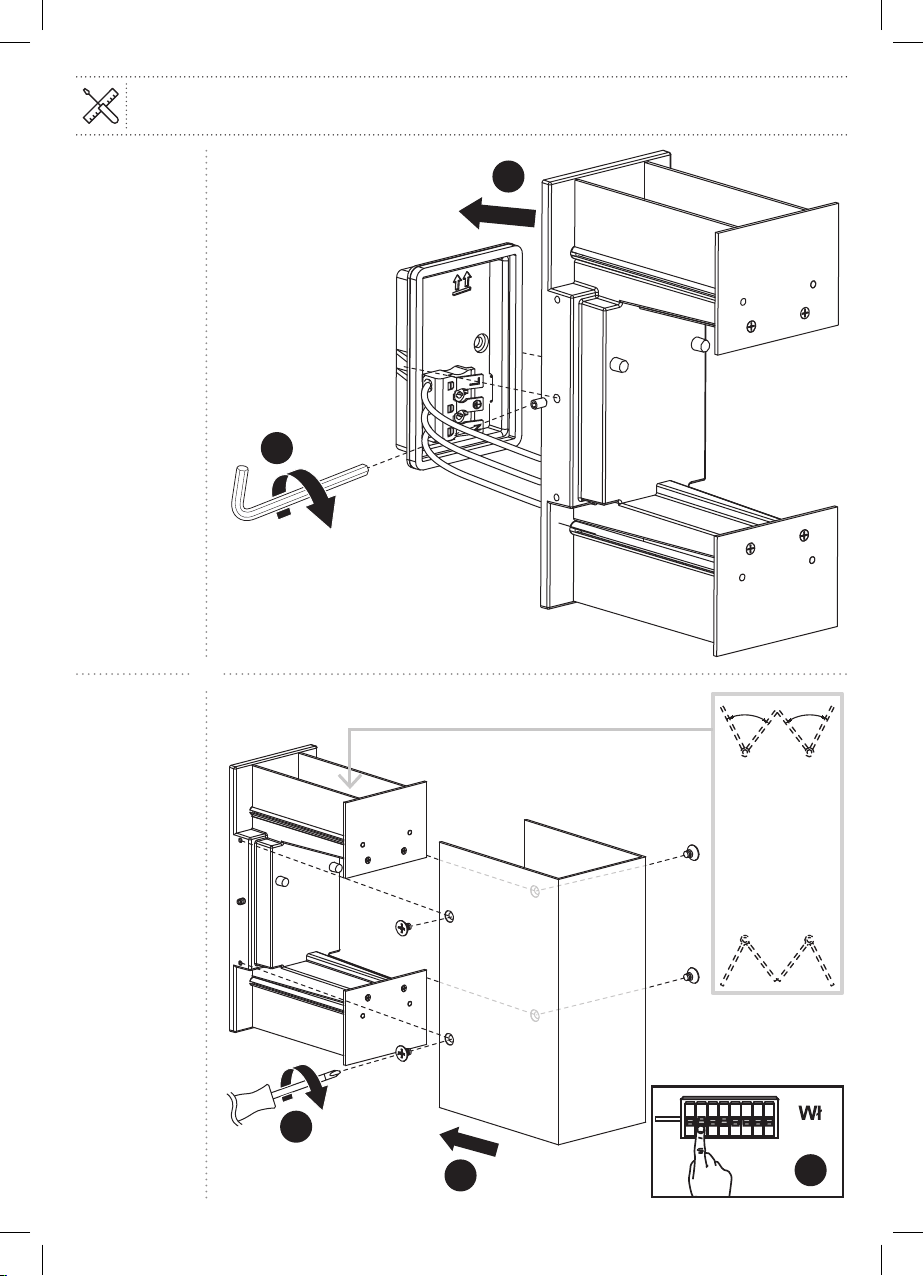 Wł