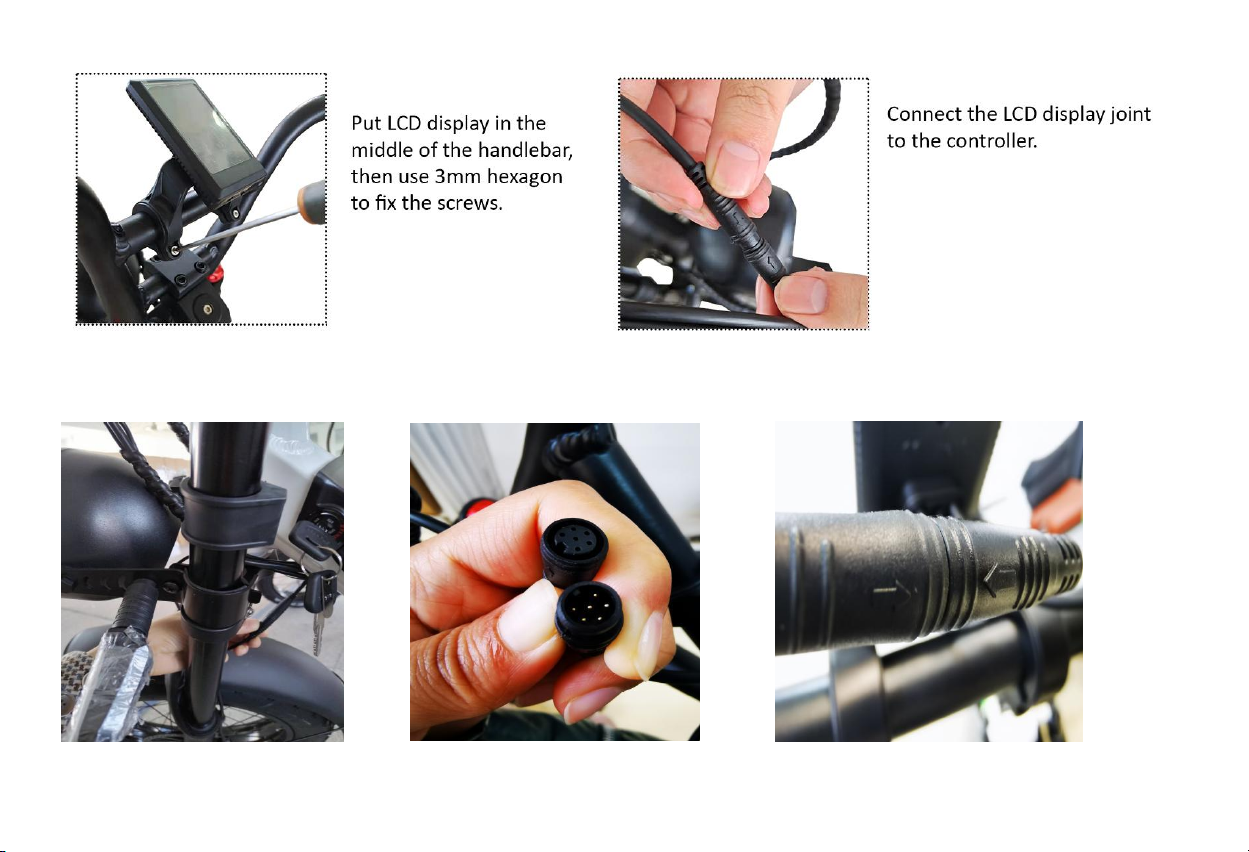 Put LCD display in the middle of the handlebar, then use 3mm hexagon to fix the screws.

Connect the LCD display joint to the controller.