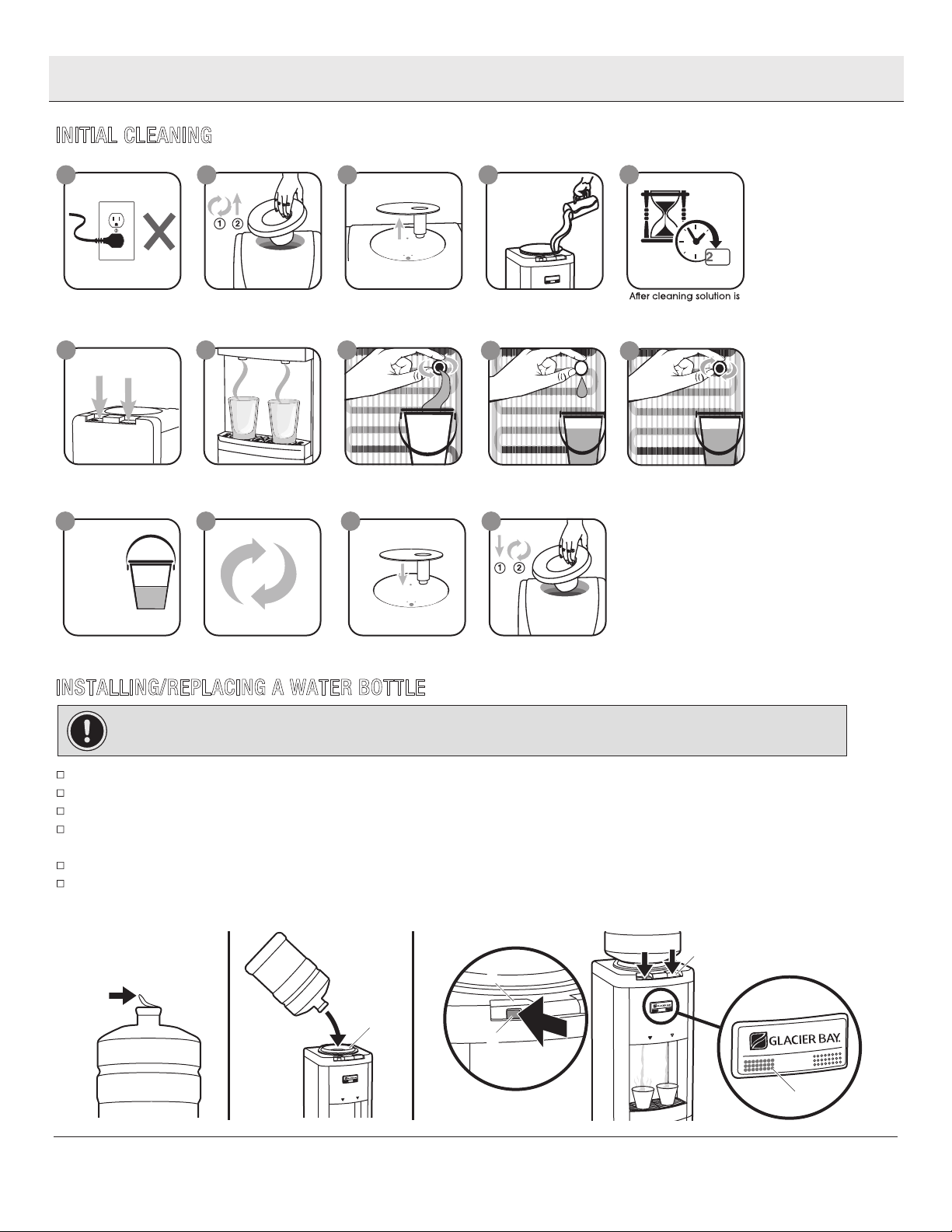 INITIAL CLEANING

①  ②

2

After cleaning solution is

①  ②

INSTALLING/REPLACING A WATER BOTTLE

GLACIER BAY.