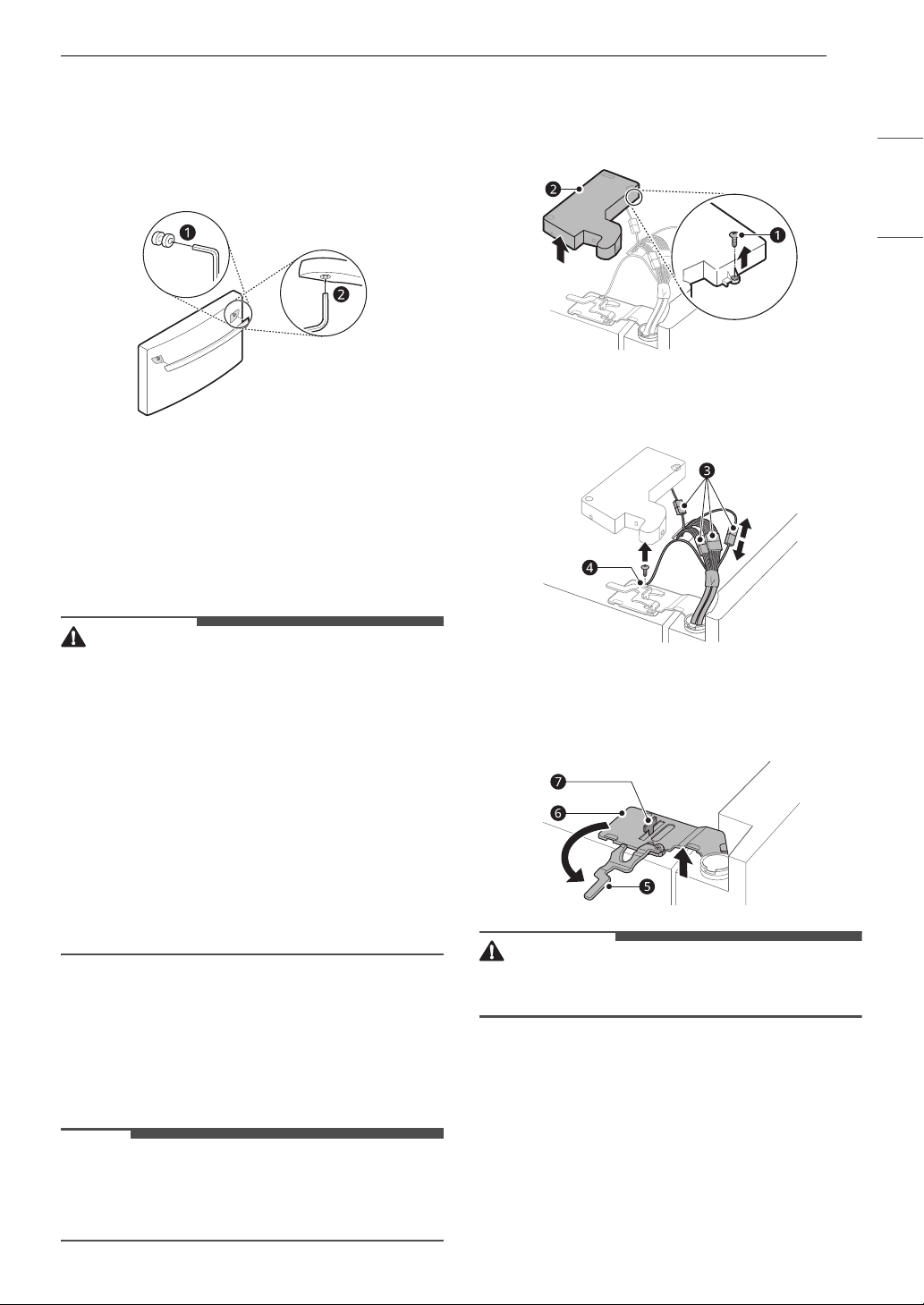 1

2

2

1

3

4

7

6

5