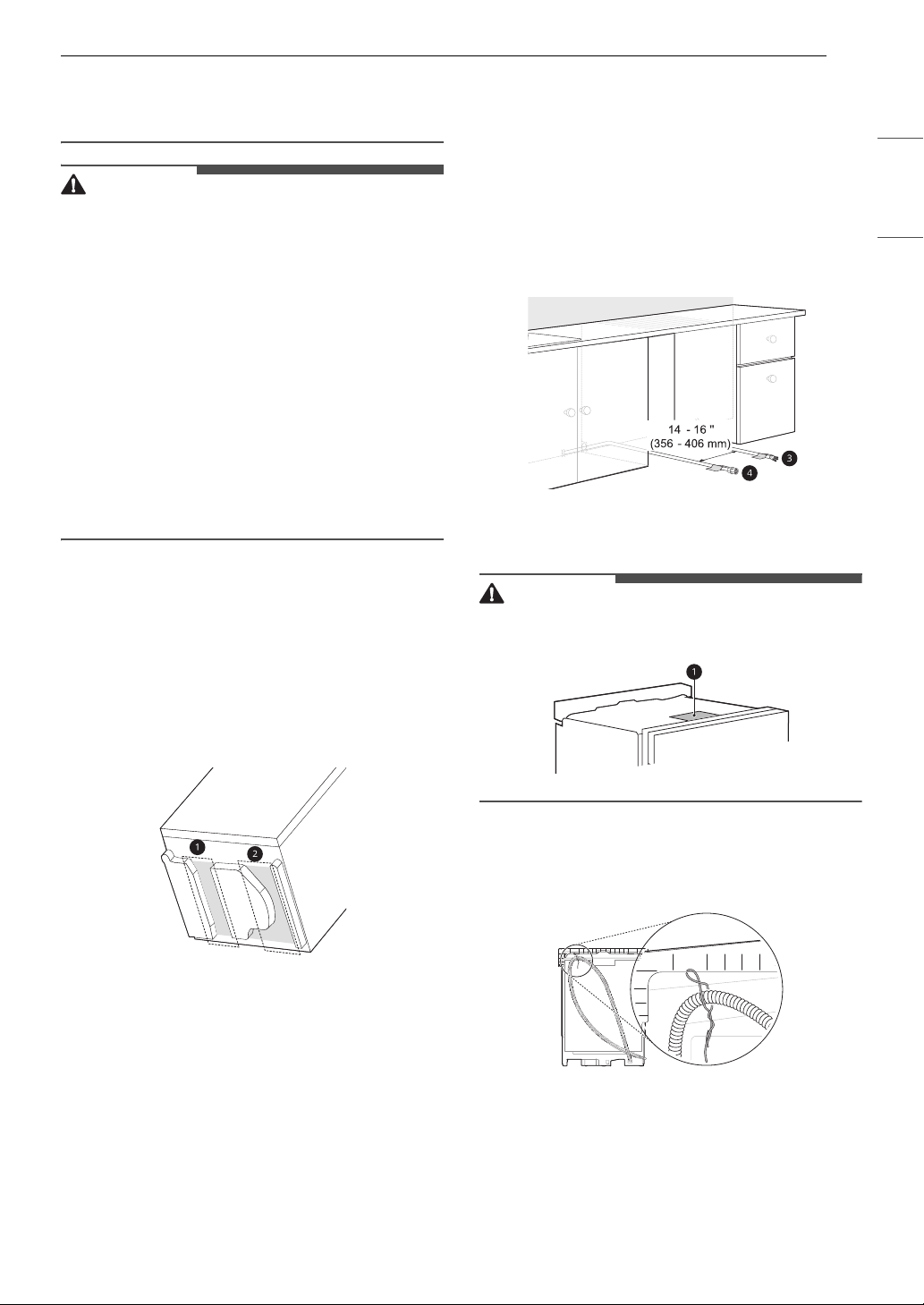 14 - 16 "
(356 - 406 mm)

3

4

1

1

2