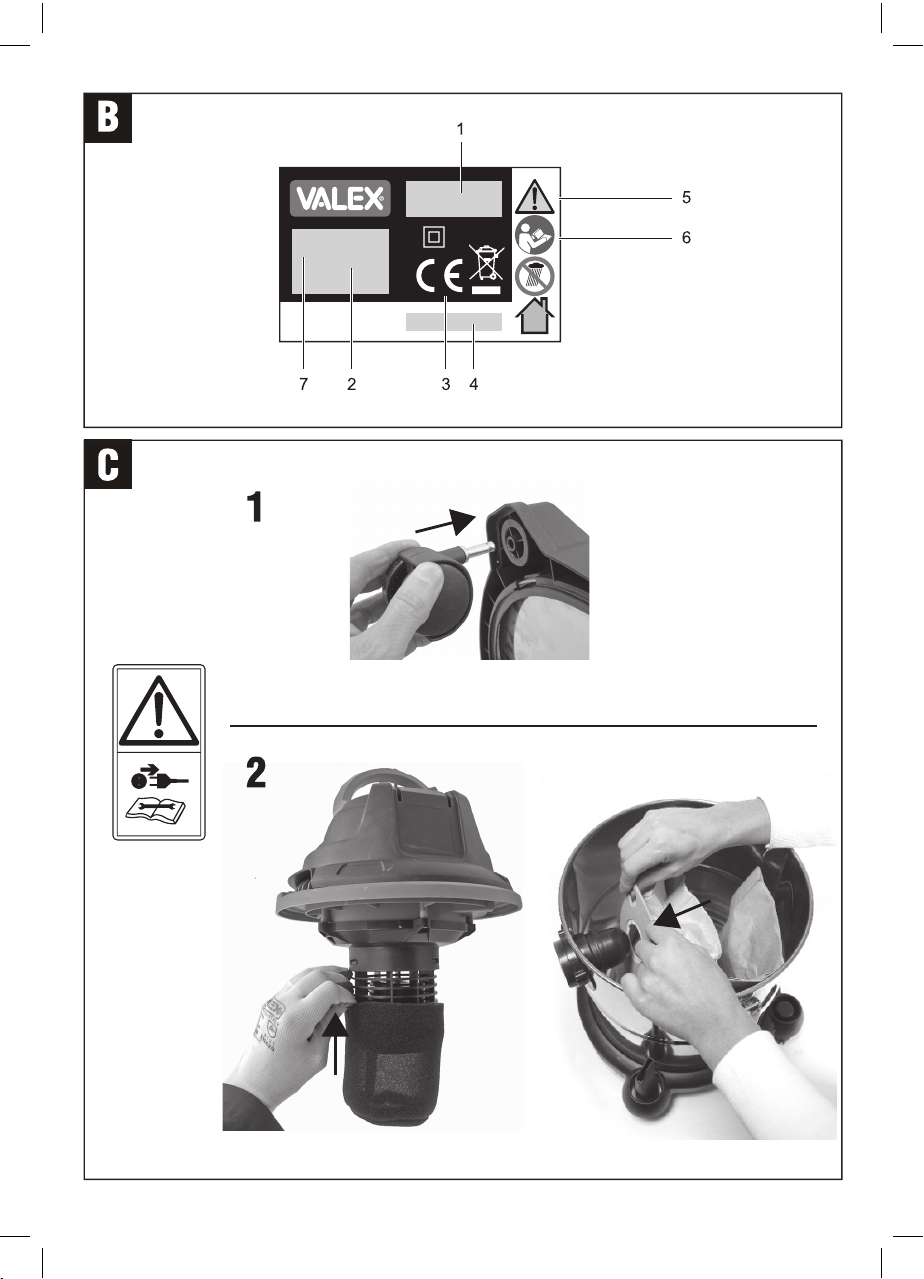 B

1

VALEX

CE

5

6

7 2 3 4

C

1

2