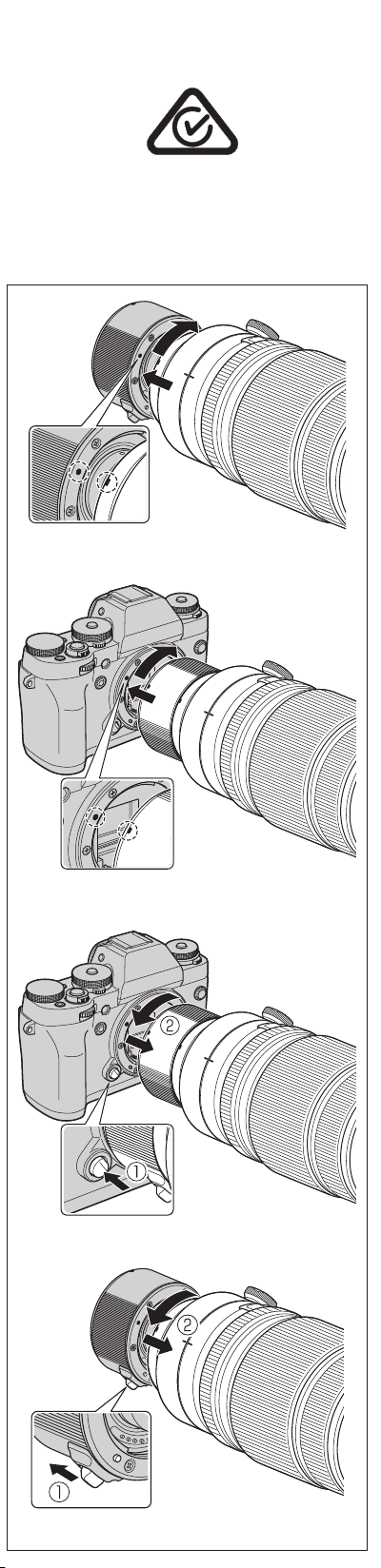 ②
①
②
①