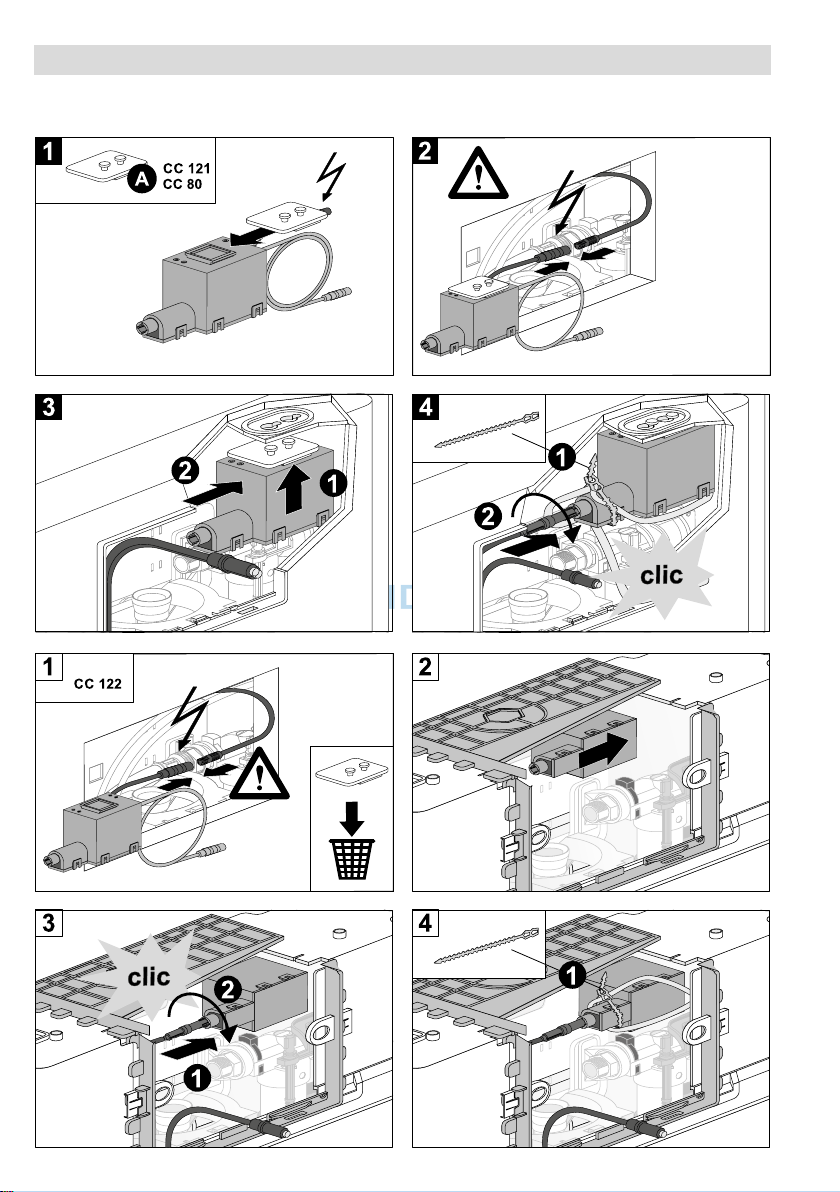 1
A CC 121
CC 80

2

3
2
1

4
1
2
clic

1
CC 122

2

3
clic
2
1

4
1