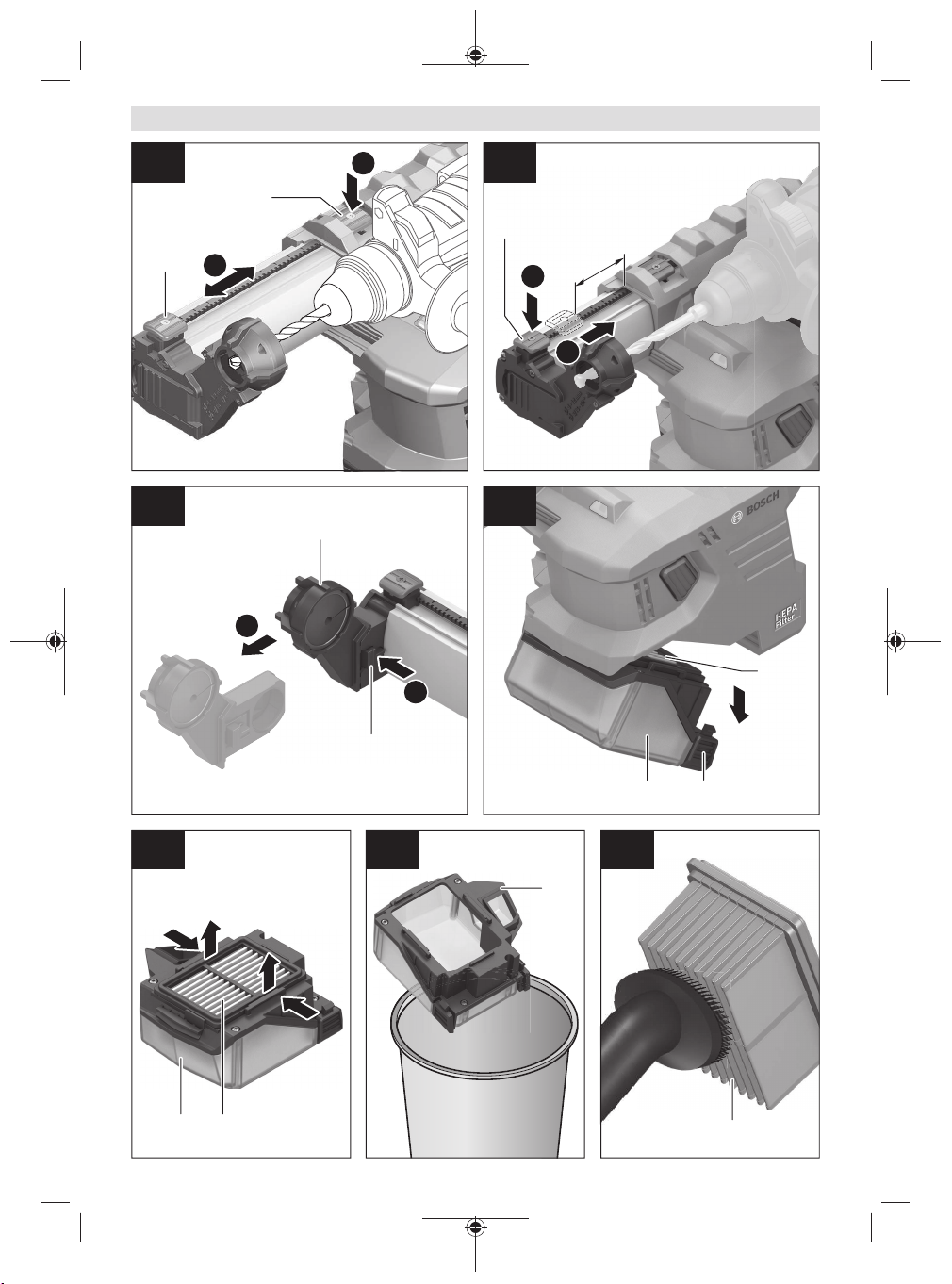 BOSCH

HEPA Filter