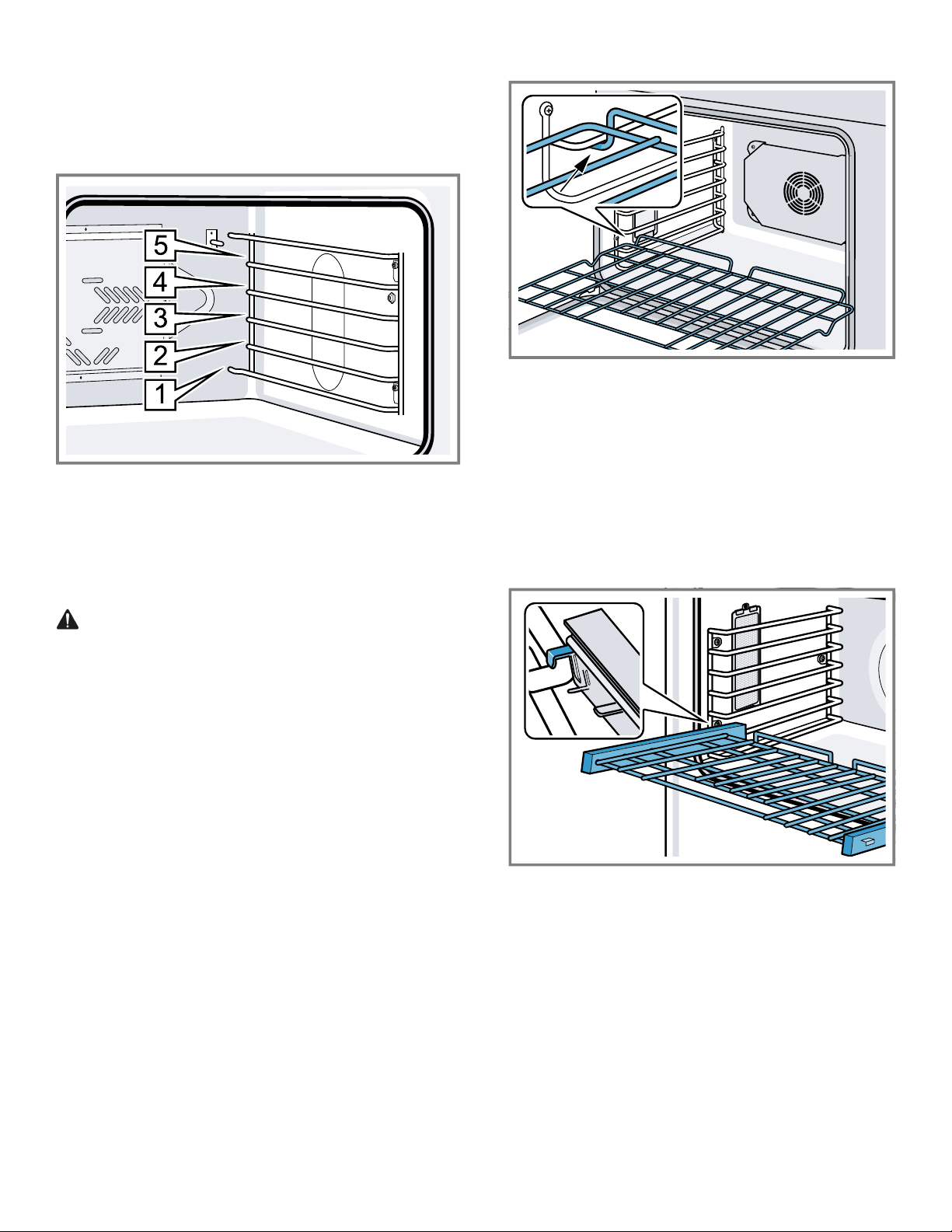 5
4
3
2
1