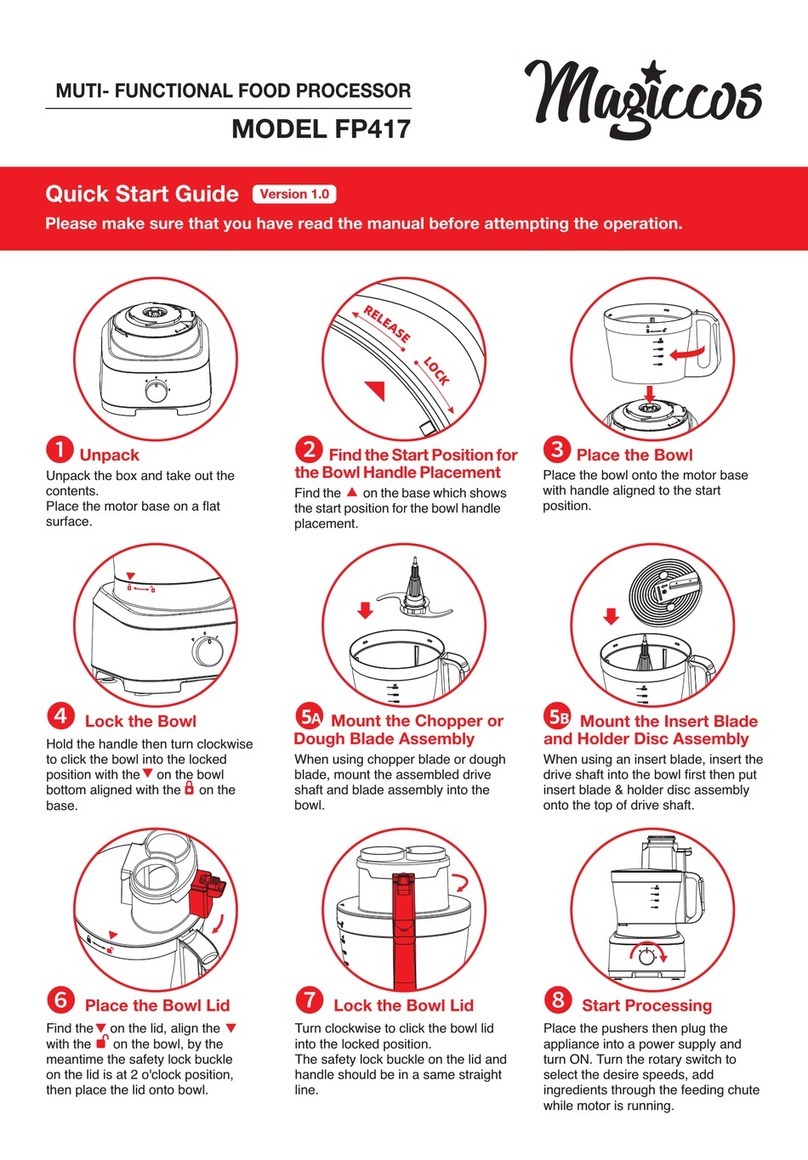 MUTI- FUNCTIONAL FOOD PROCESSOR
MODEL FP417

Magiccos

Quick Start Guide Version 1.0
Please make sure that you have read the manual before attempting the operation.

RELEASE LOCK

1 Unpack
Unpack the box and take out the contents.
Place the motor base on a flat surface.

2 Find the Start Position for the Bowl Handle Placement
Find the ▲ on the base which shows the start position for the bowl handle placement.

3 Place the Bowl
Place the bowl onto the motor base with handle aligned to the start position.

4 Lock the Bowl
Hold the handle then turn clockwise to click the bowl into the locked position with the ▼ on the bowl bottom aligned with the 🔒 on the base.

5A Mount the Chopper or Dough Blade Assembly
When using chopper blade or dough blade, mount the assembled drive shaft and blade assembly into the bowl.

5B Mount the Insert Blade and Holder Disc Assembly
When using an insert blade, insert the drive shaft into the bowl first then put insert blade & holder disc assembly onto the top of drive shaft.

6 Place the Bowl Lid
Find the ▼ on the lid, align the ▼ with the 🔓 on the bowl, by the meantime the safety lock buckle on the lid is at 2 o'clock position, then place the lid onto bowl.

7 Lock the Bowl Lid
Turn clockwise to click the bowl lid into the locked position.
The safety lock buckle on the lid and handle should be in a same straight line.

8 Start Processing
Place the pushers then plug the appliance into a power supply and turn ON. Turn the rotary switch to select the desire speeds, add ingredients through the feeding chute while motor is running.