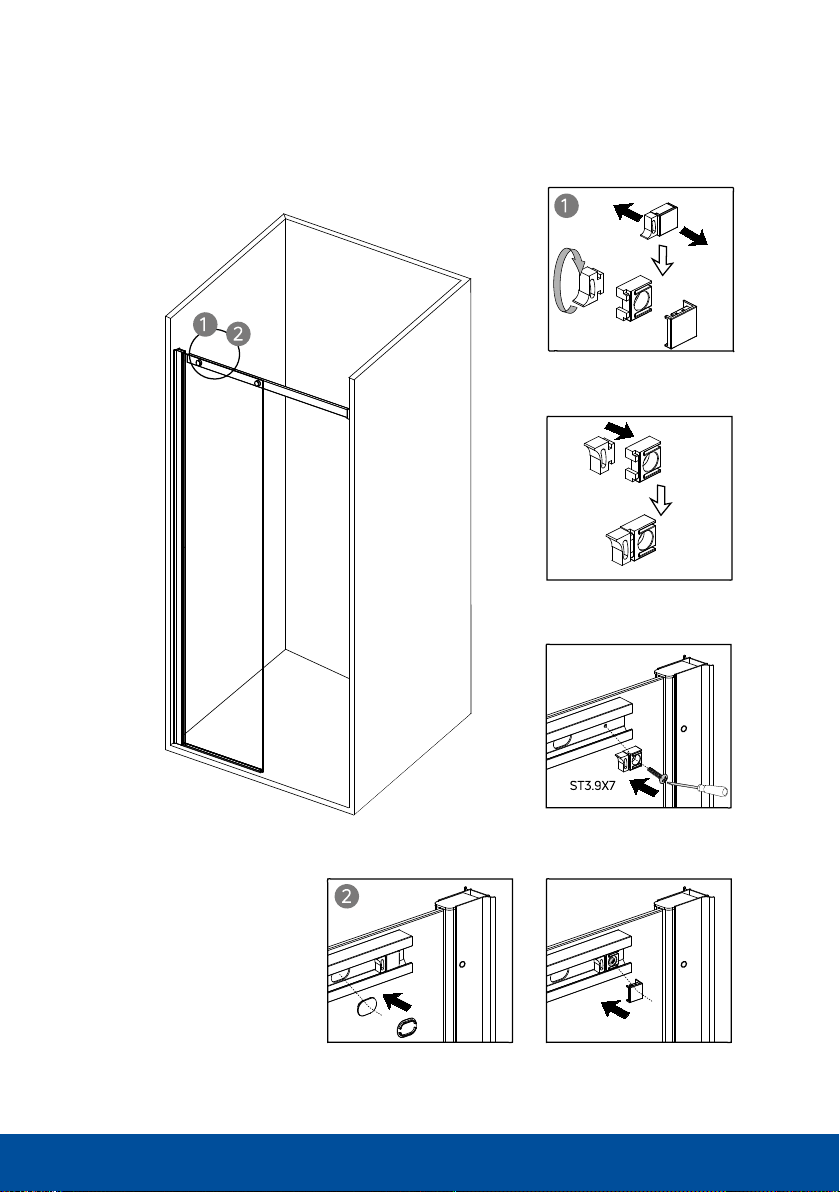 1
2
1
ST3.9X7
2