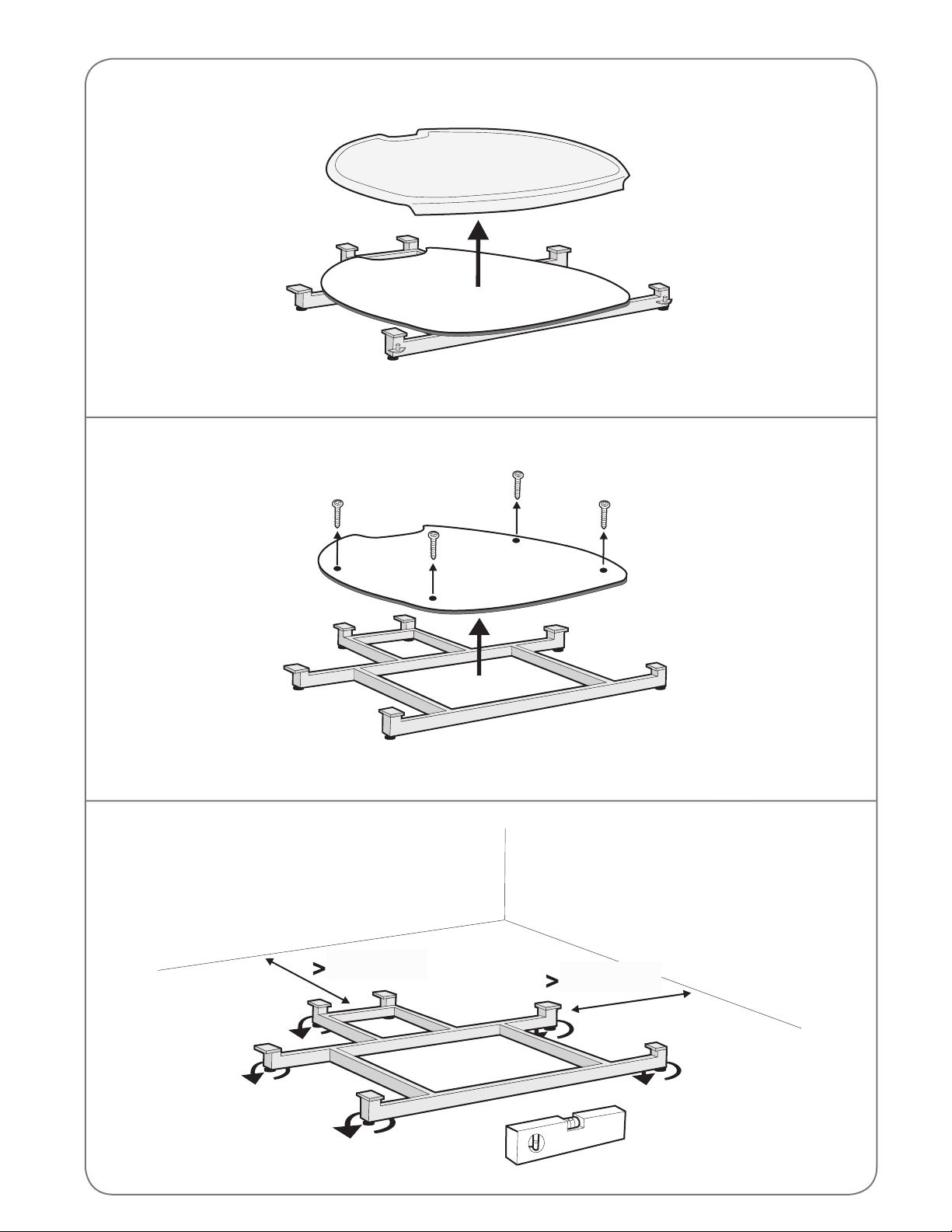 >

>