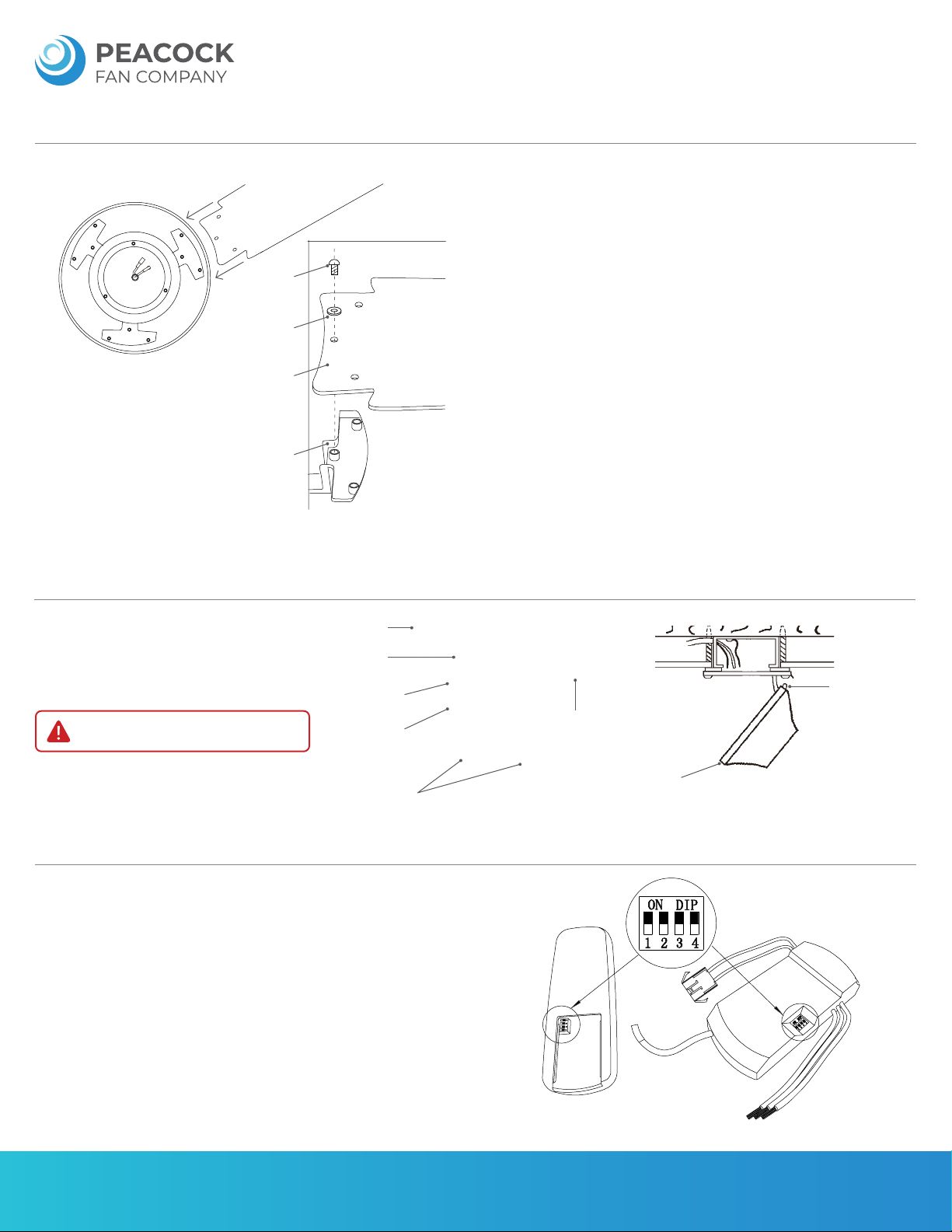 PEACOCK
FAN COMPANY

ON DIP
1 2 3 4