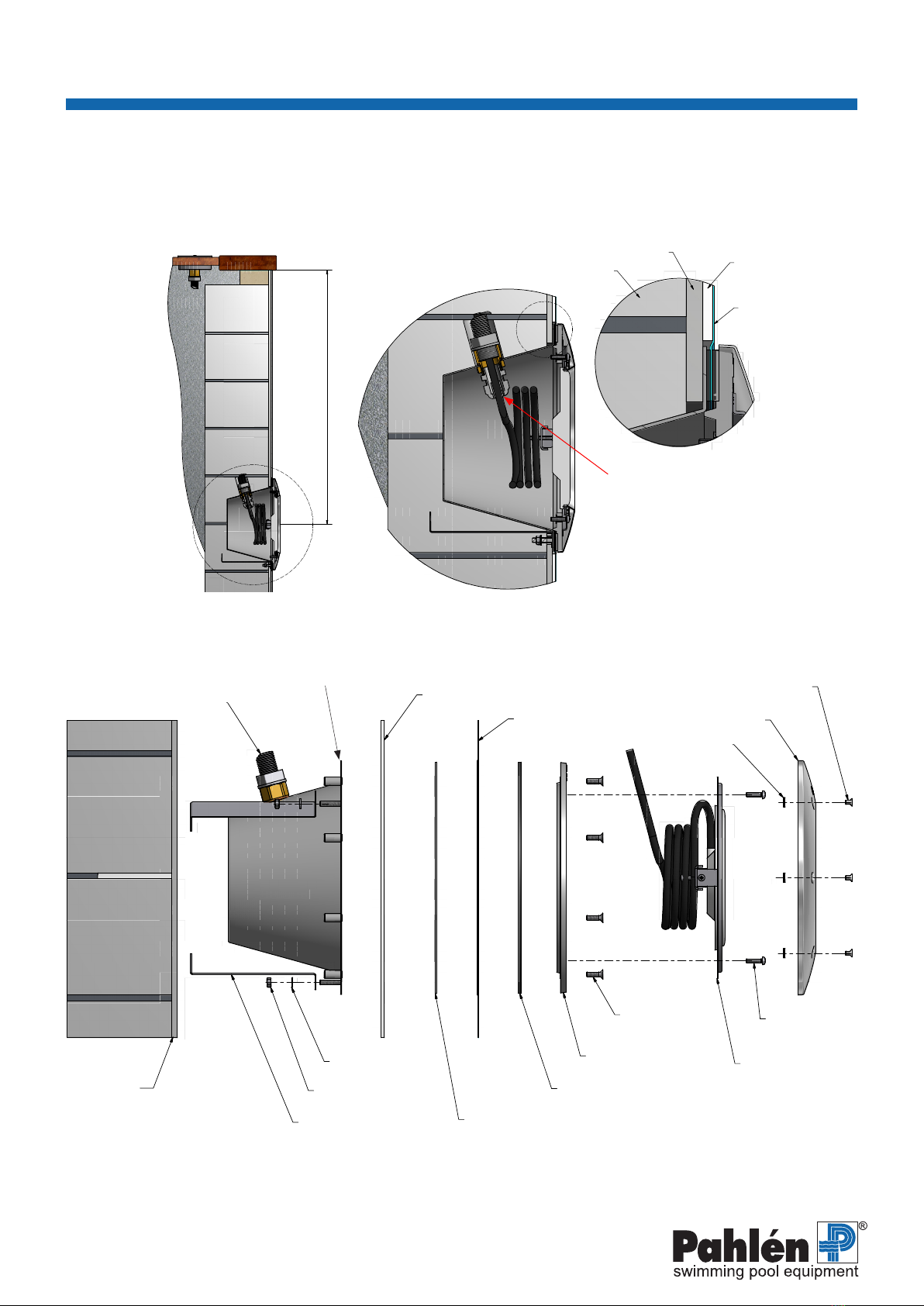 Pahlén®
swimming pool equipment