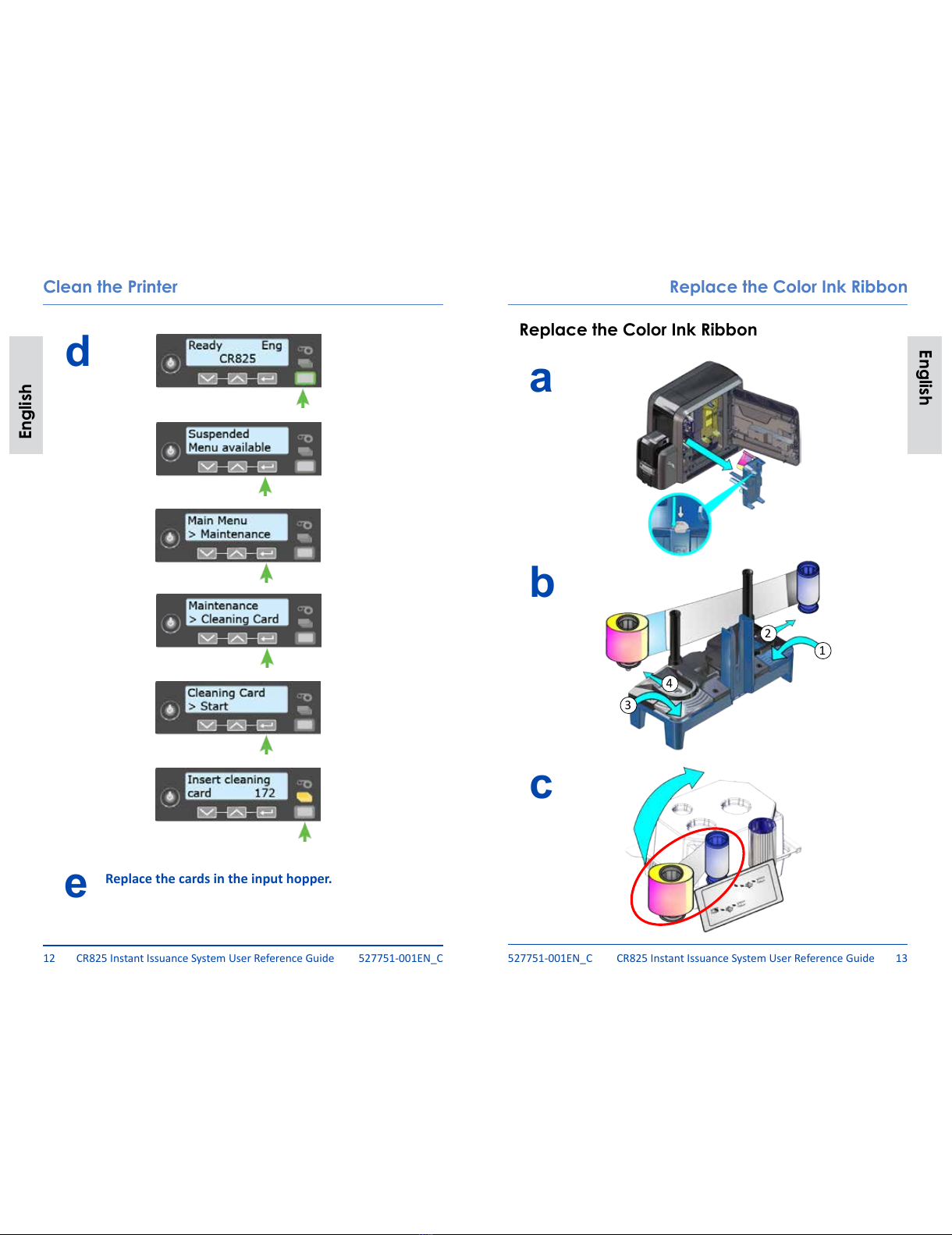 Clean the Printer

English

d

Ready Eng
CR825

Suspended
Menu available

Main Menu
> Maintenance

Maintenance
> Cleaning Card

Cleaning Card
> Start

Insert cleaning
card 172

e Replace the cards in the input hopper.

12 CR825 Instant Issuance System User Reference Guide 527751-001EN_C

Replace the Color Ink Ribbon

Replace the Color Ink Ribbon

English

a

b

2

1

4

3

c

527751-001EN_C CR825 Instant Issuance System User Reference Guide 13