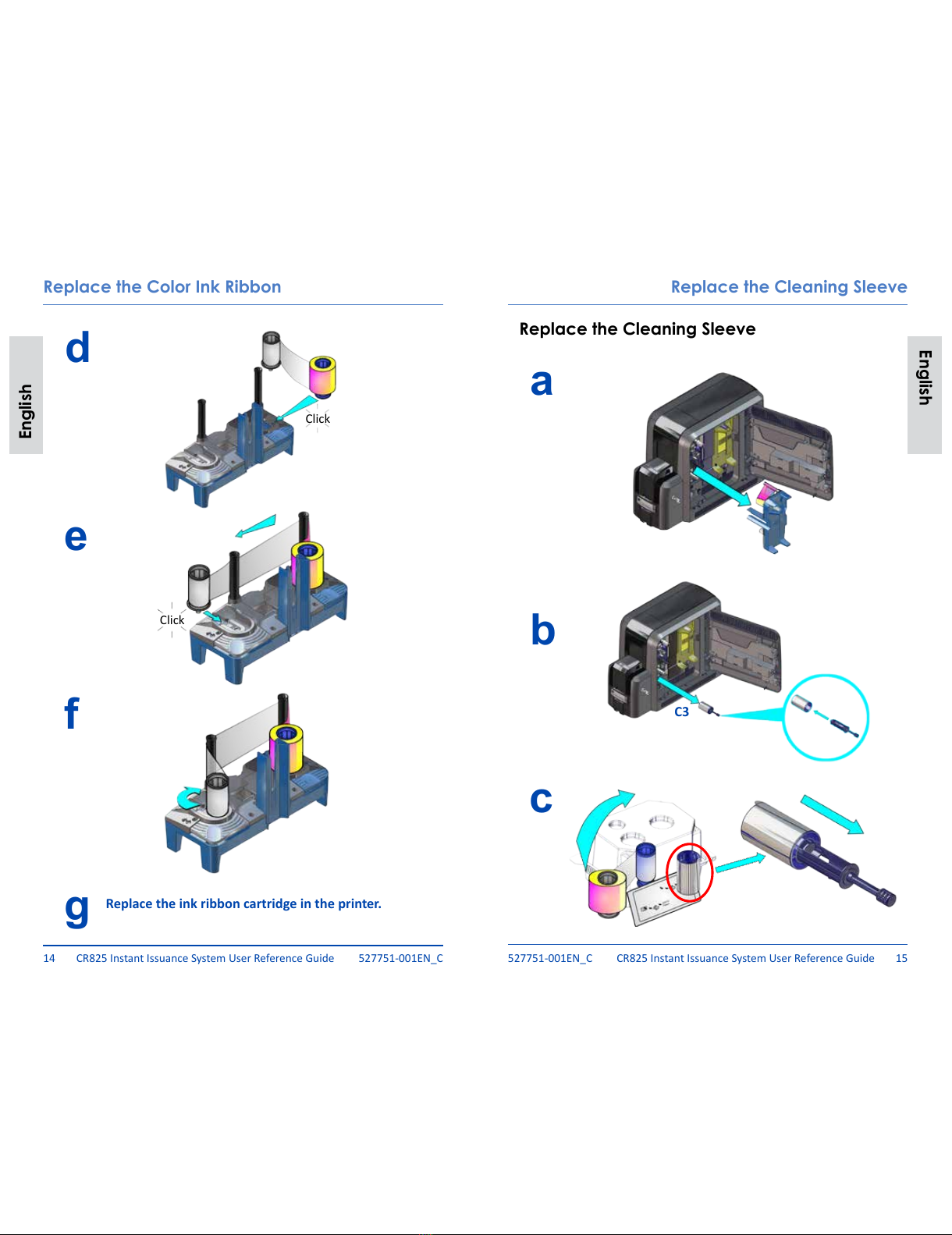 Replace the Color Ink Ribbon

English

d

Click

e

Click

f

g Replace the ink ribbon cartridge in the printer.

14 CR825 Instant Issuance System User Reference Guide 527751-001EN_C

Replace the Cleaning Sleeve

Replace the Cleaning Sleeve

English

a

b

C3

c

527751-001EN_C CR825 Instant Issuance System User Reference Guide 15