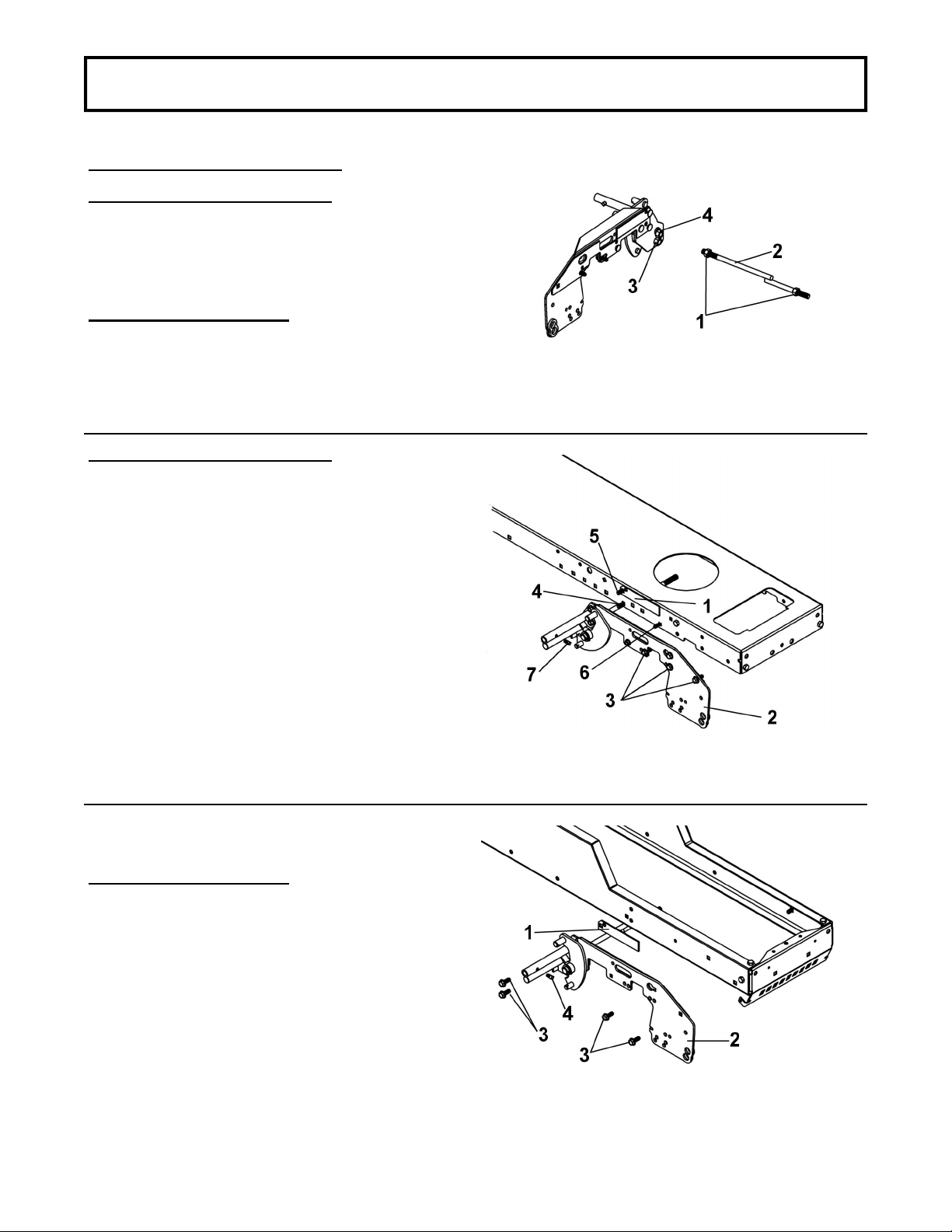 4
2
3
1

5
4
1
7
6
3
2

1
4
3
3
2