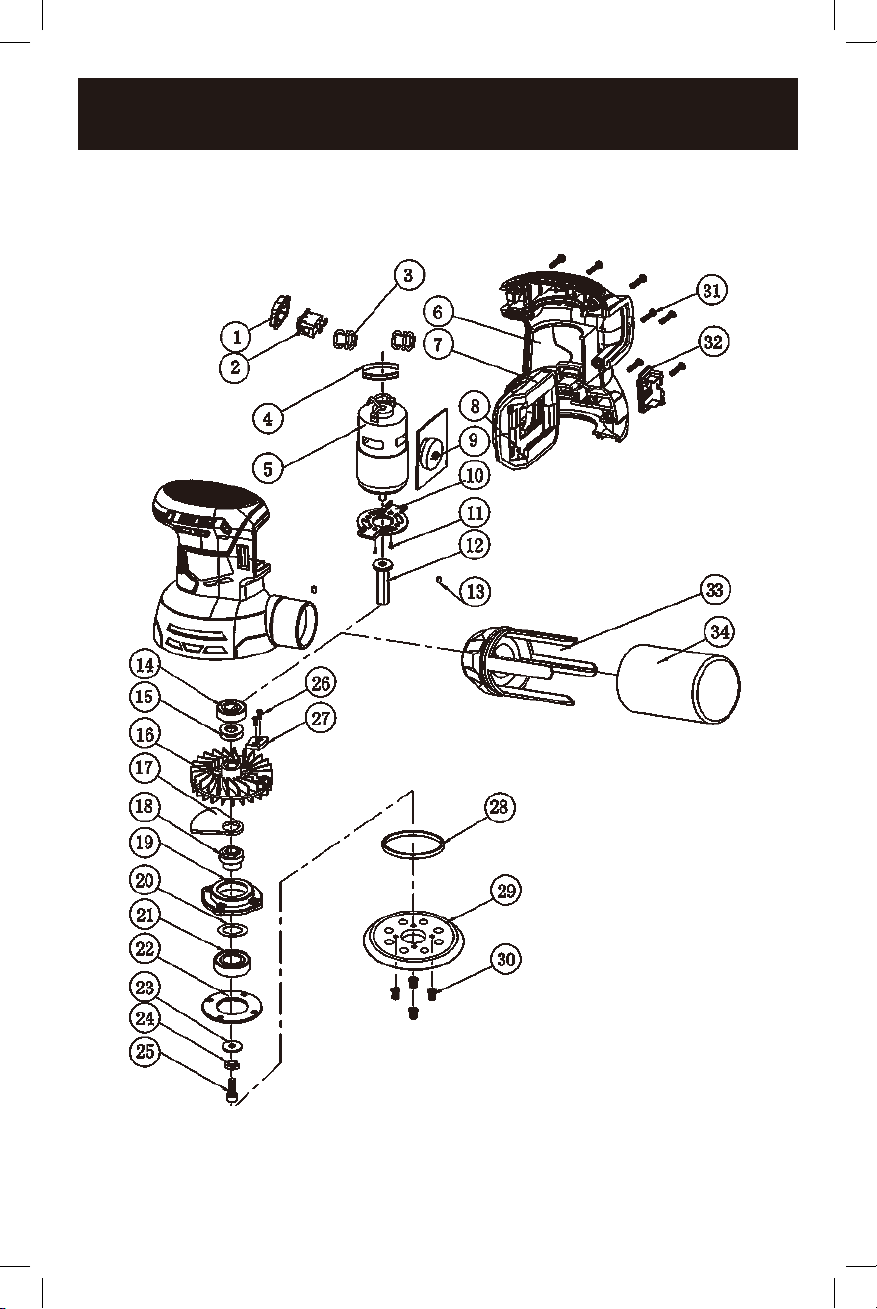 1
2
3
4
5
6
7
8
9
10
11
12
13
14
15
16
17
18
19
20
21
22
23
24
25
26
27
28
29
30
31
32
33
34