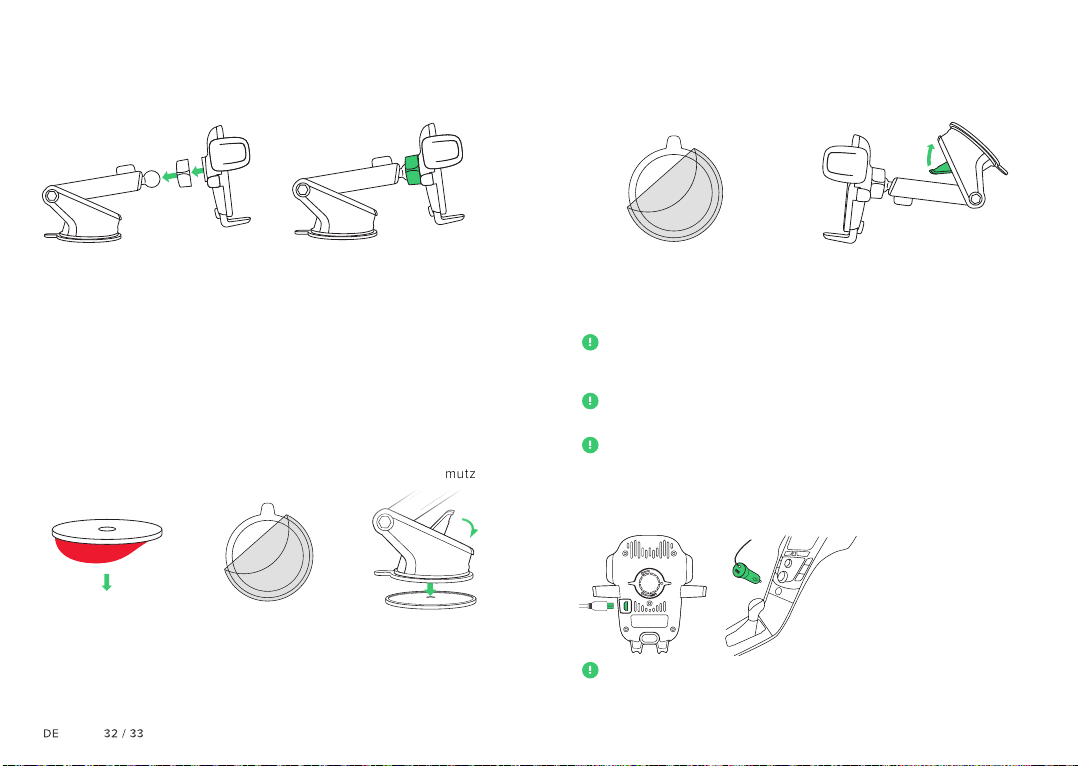 mutz

DE 32 / 33