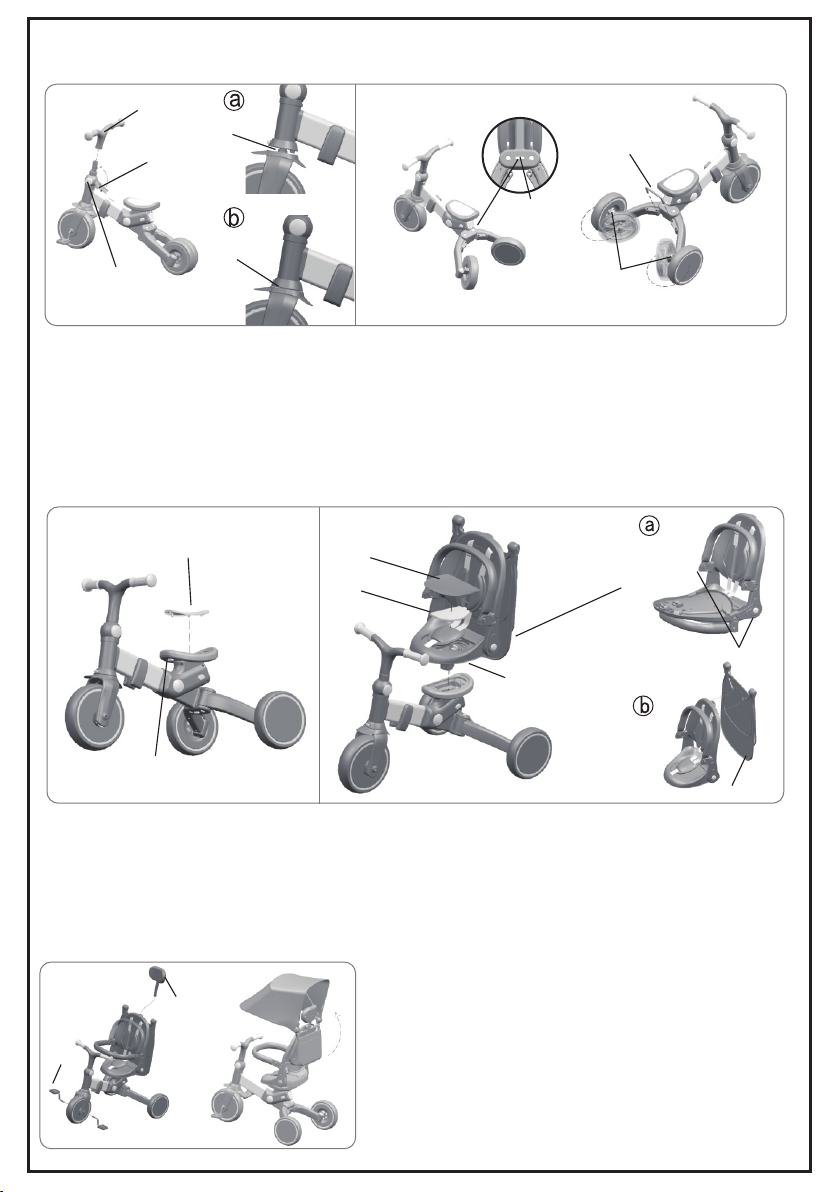 ⓐ

ⓑ

ⓐ

ⓑ