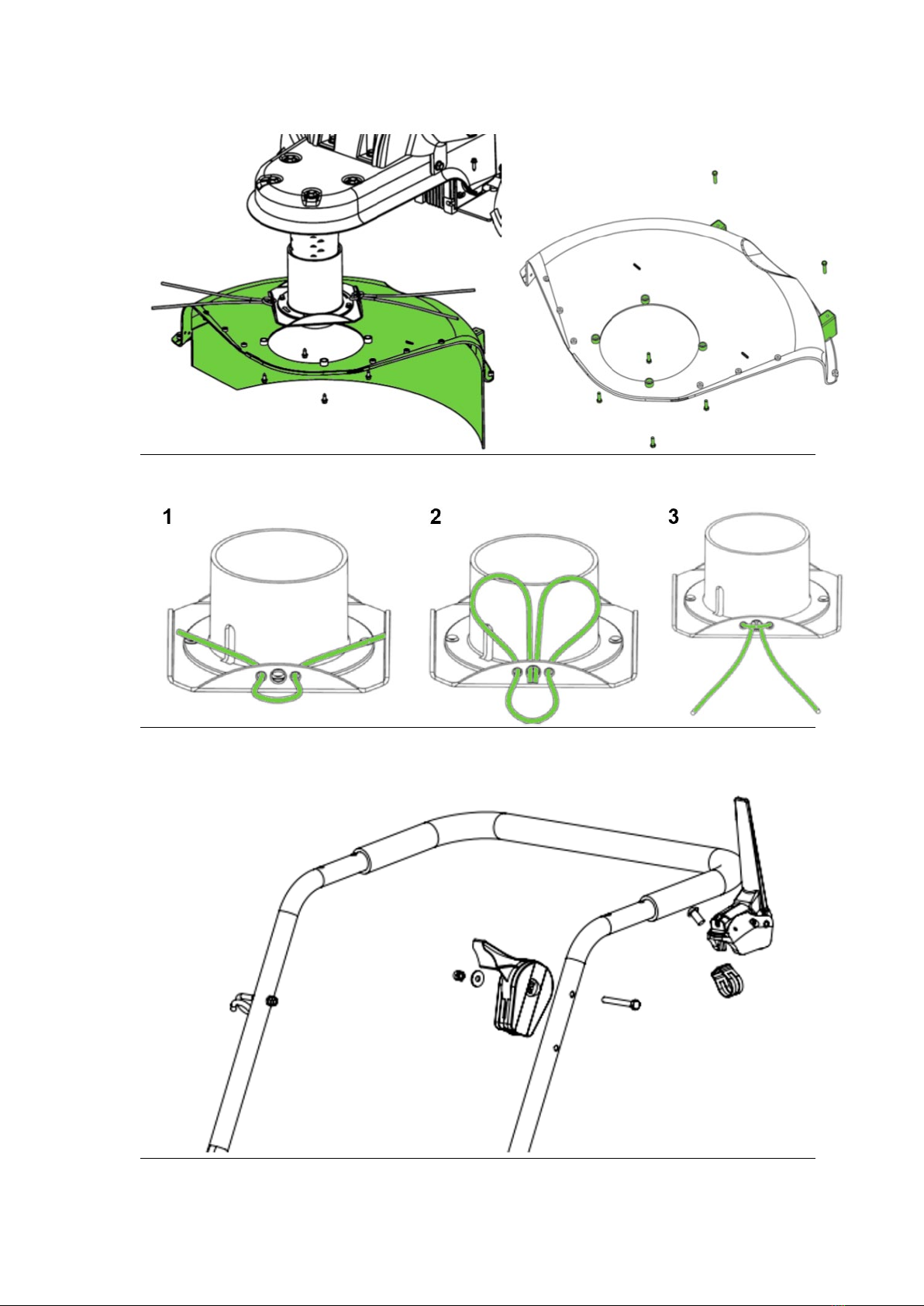 1

2

3