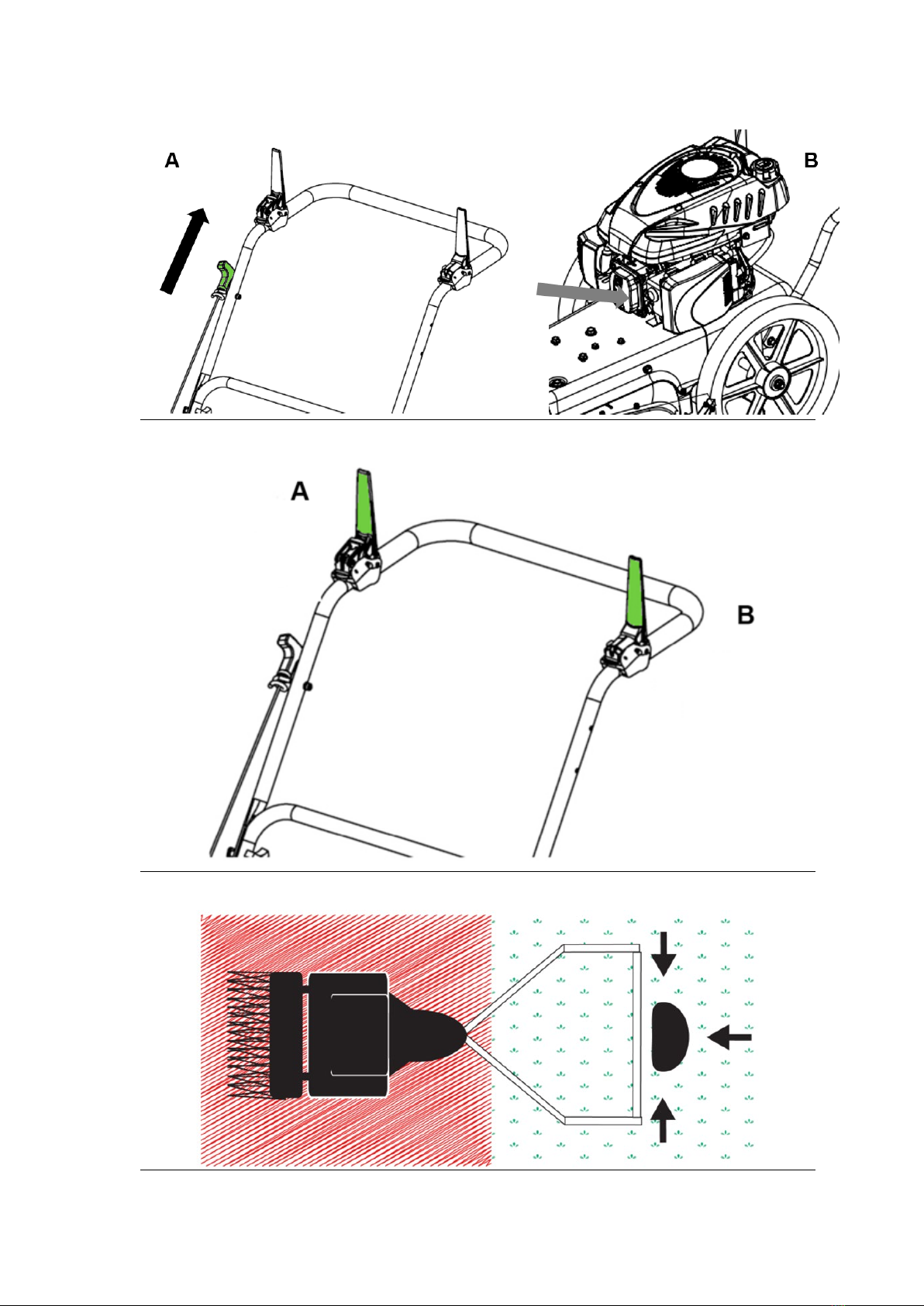 A

B

A

B