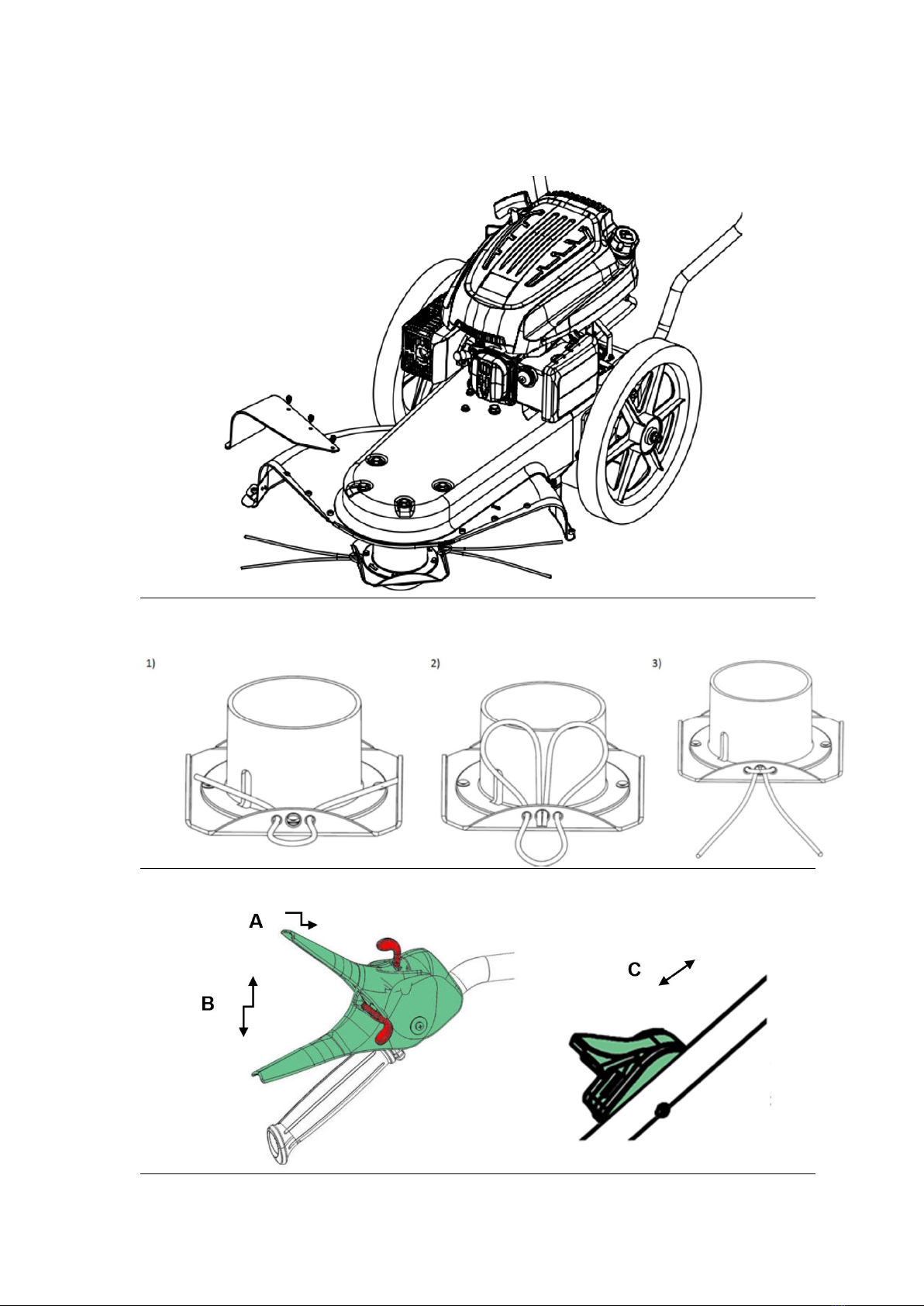 1)

2)

3)

A

B

C