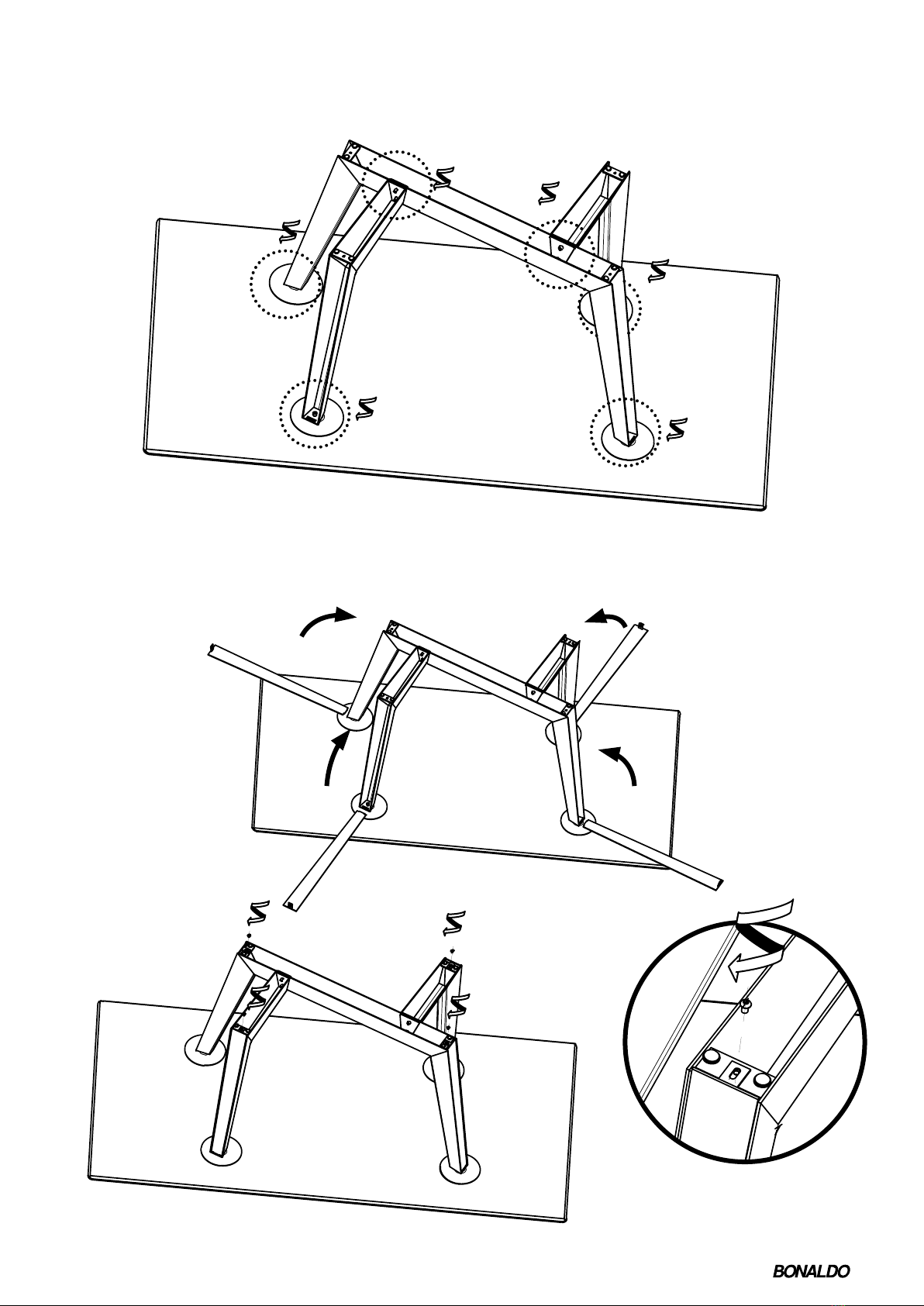 BONALDO