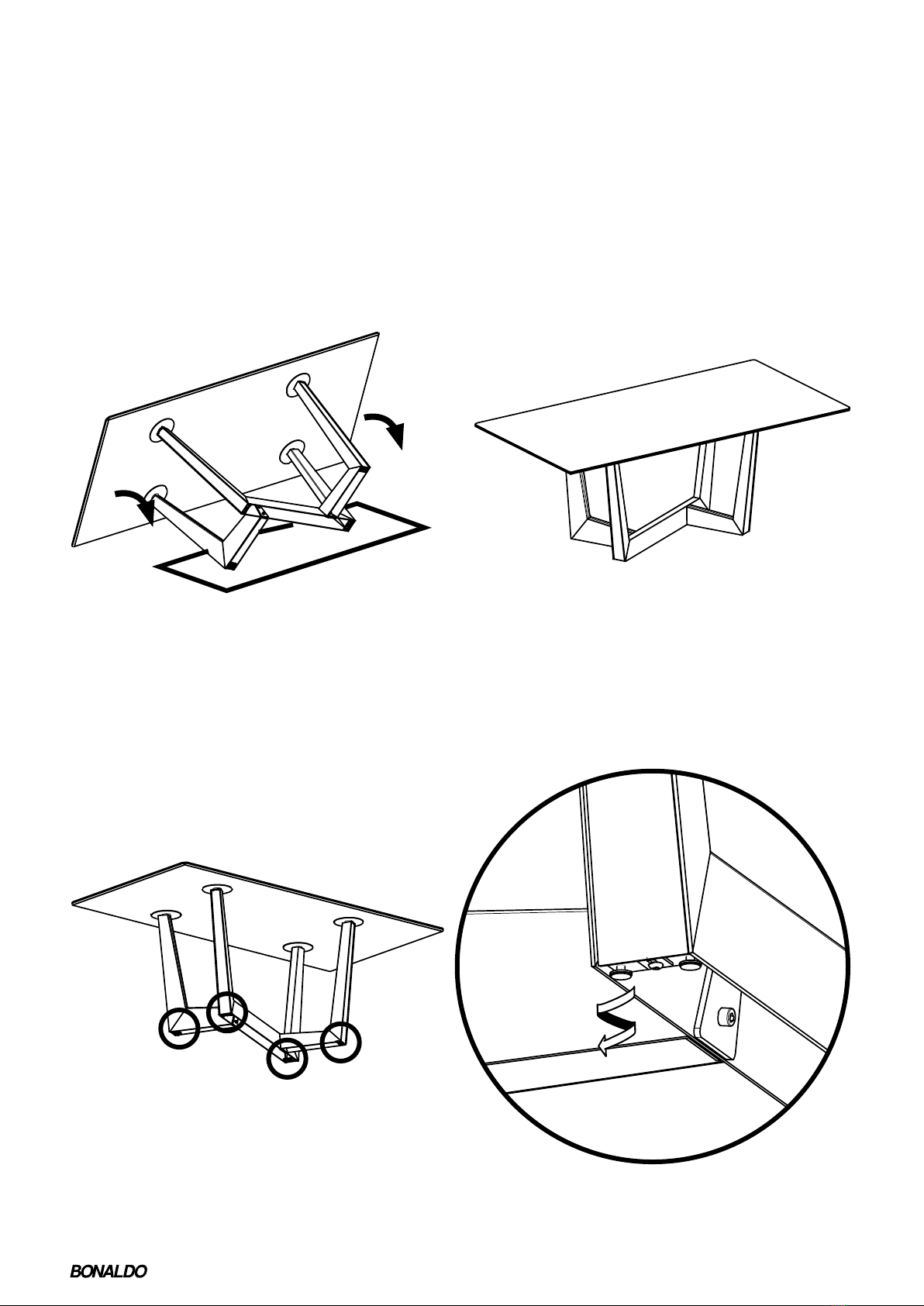 BONALDO