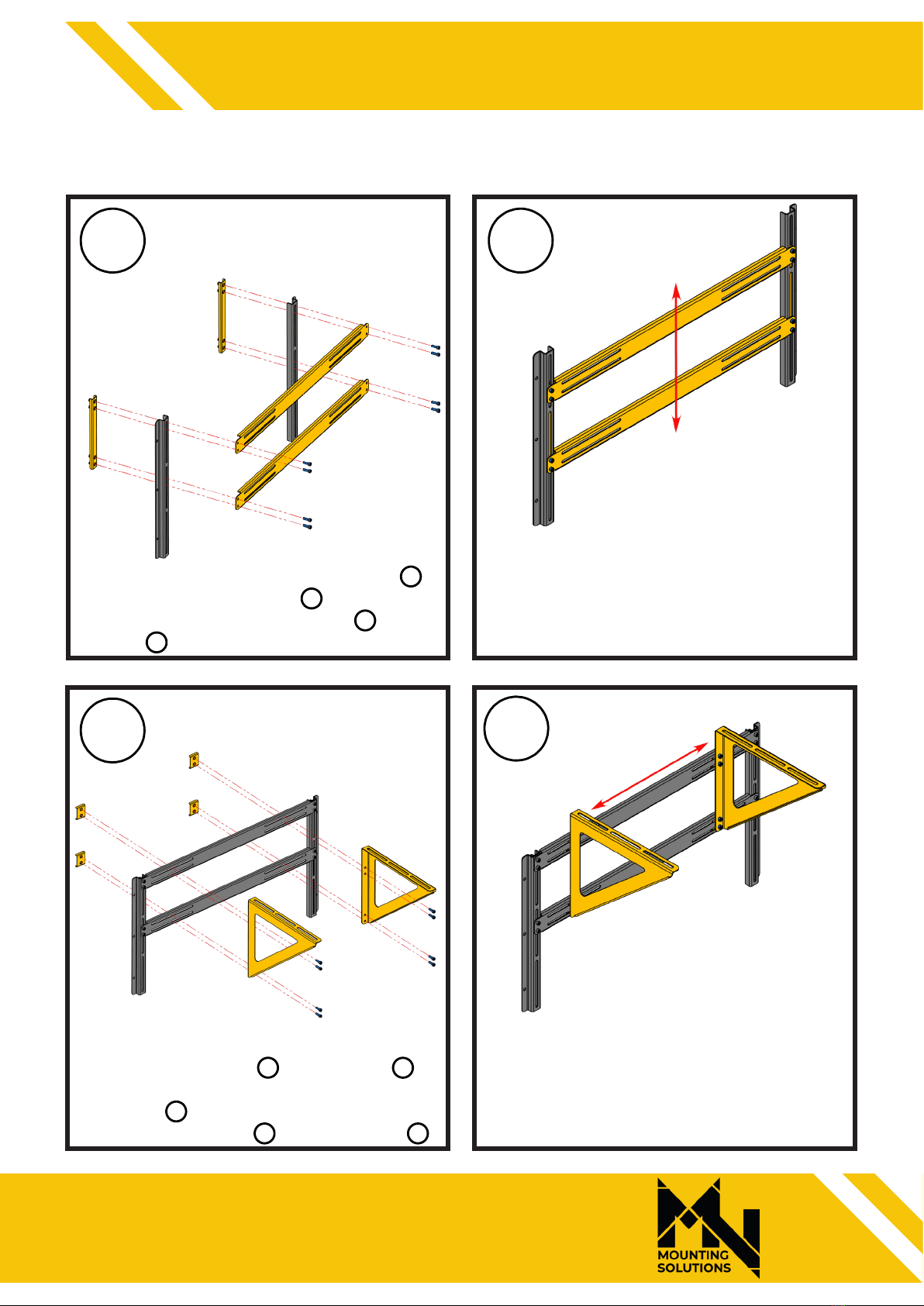 MOUNTING
SOLUTIONS