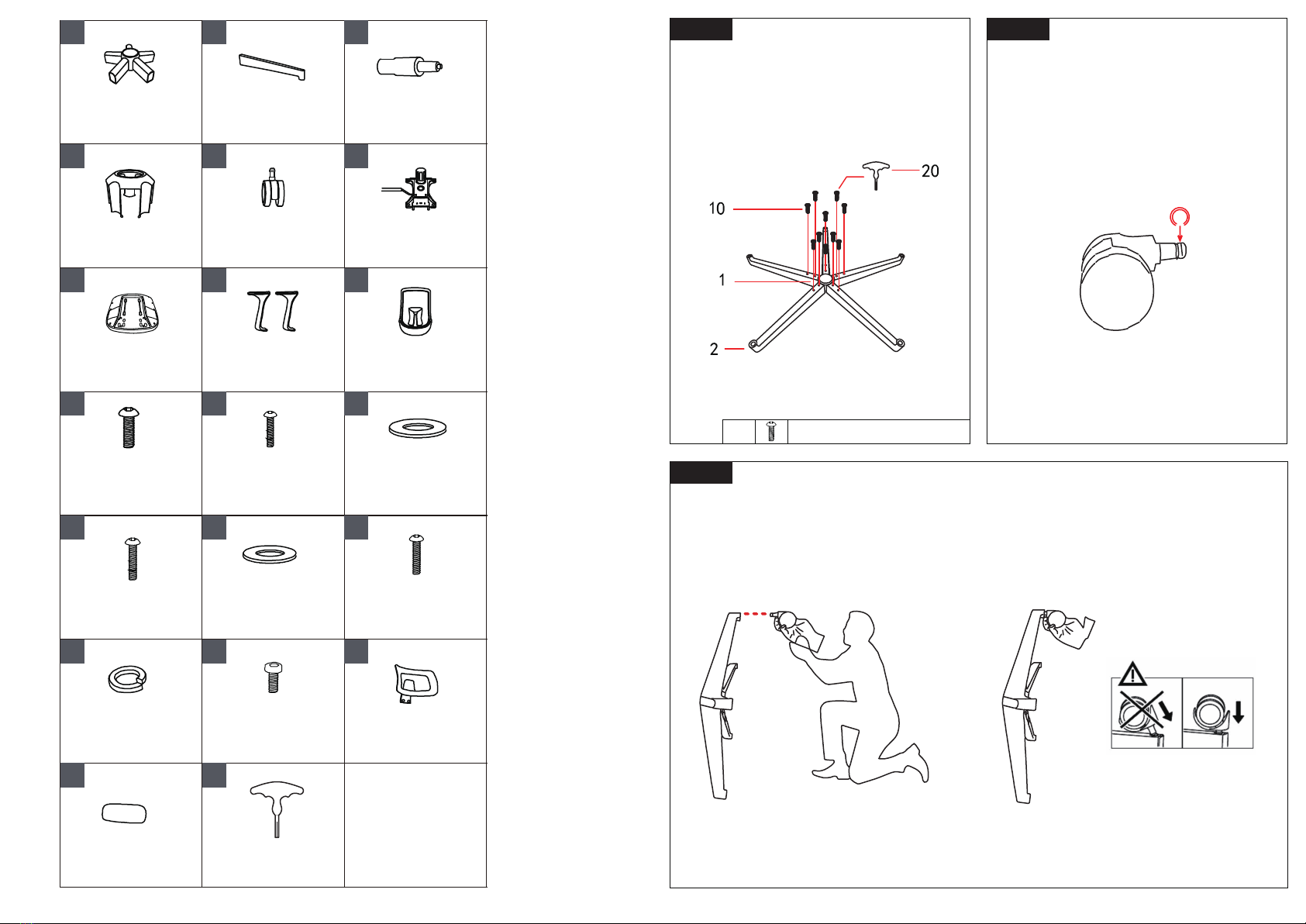 20

10

1

2