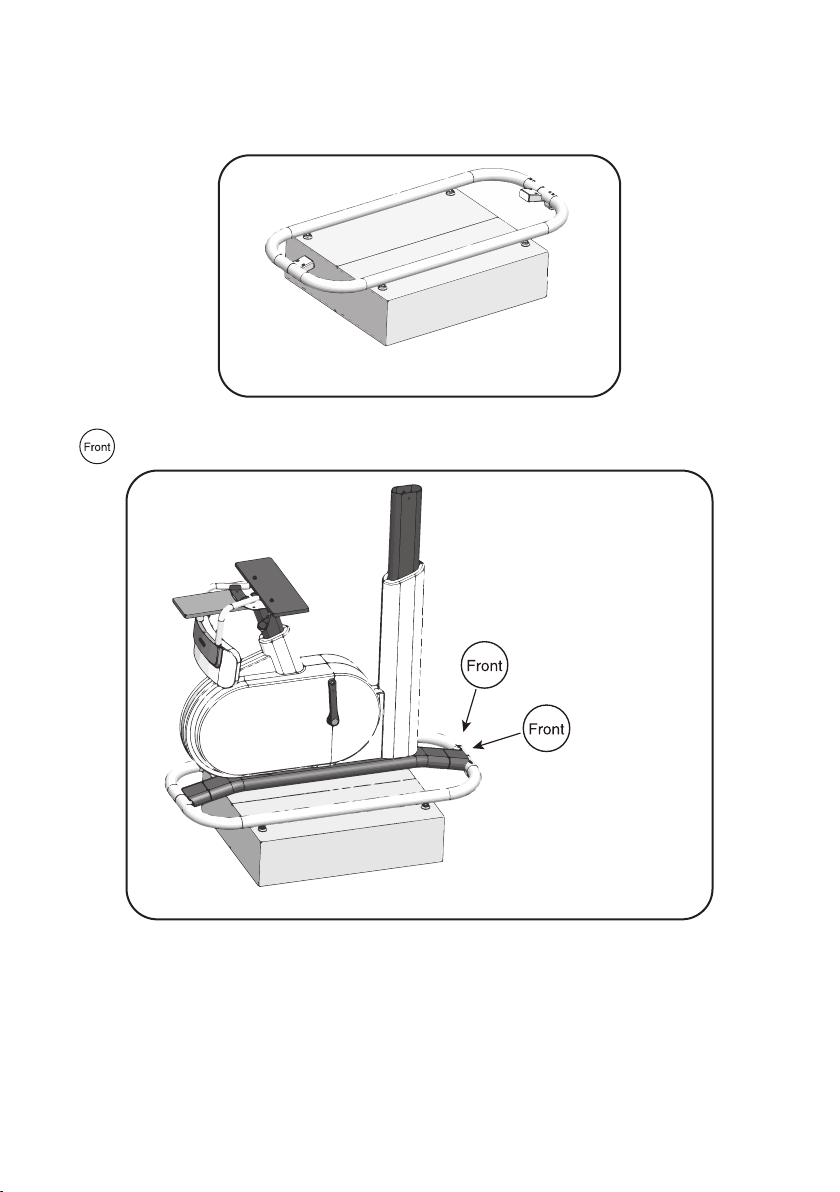 Front

Front

Front