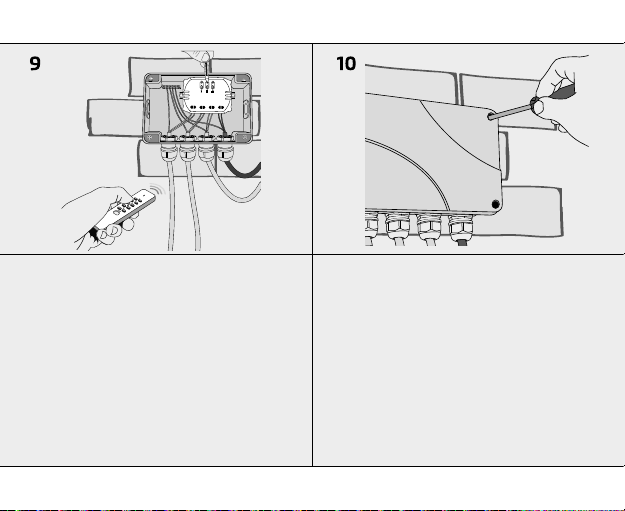 9

10