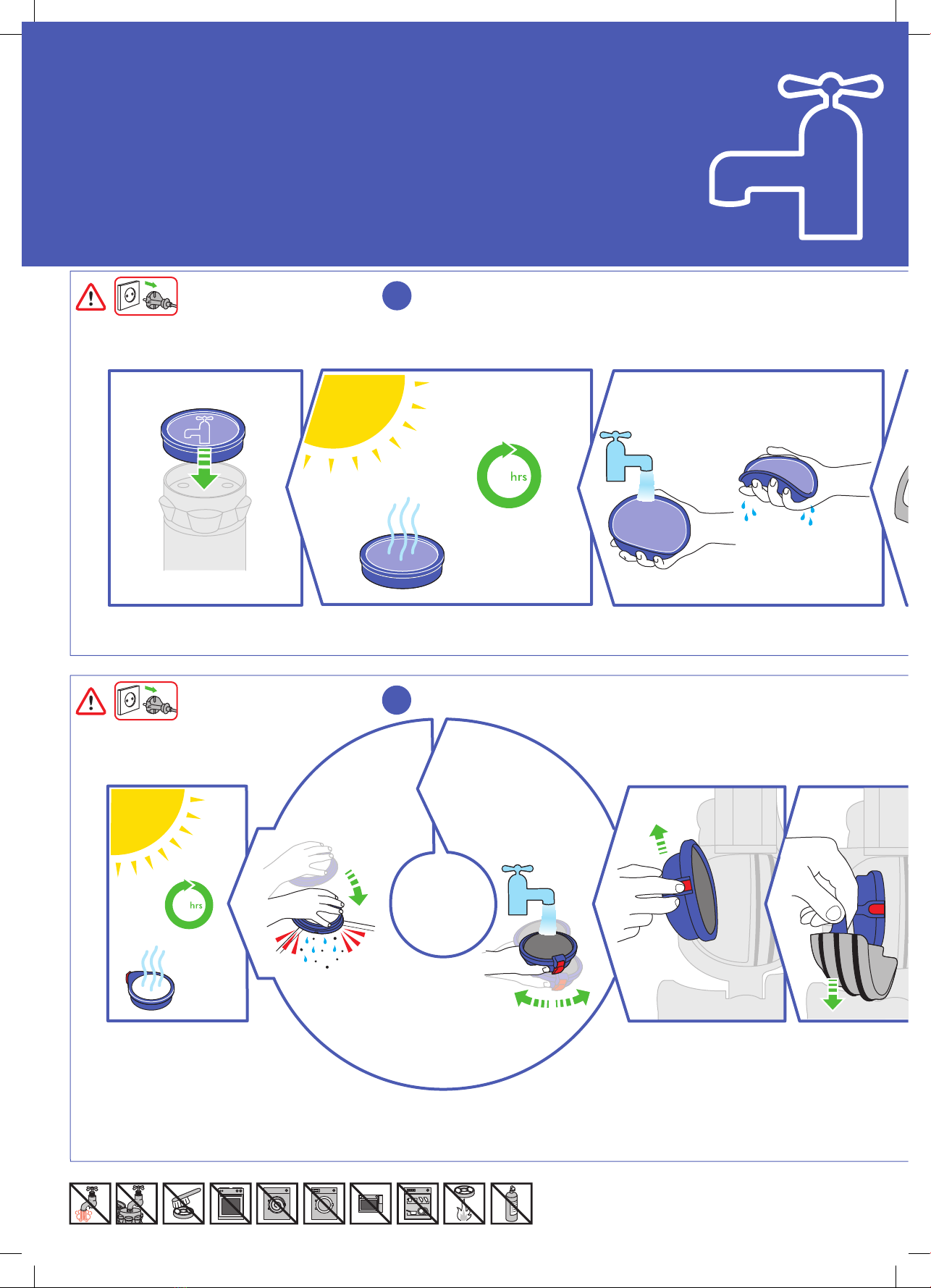 hrs

hrs