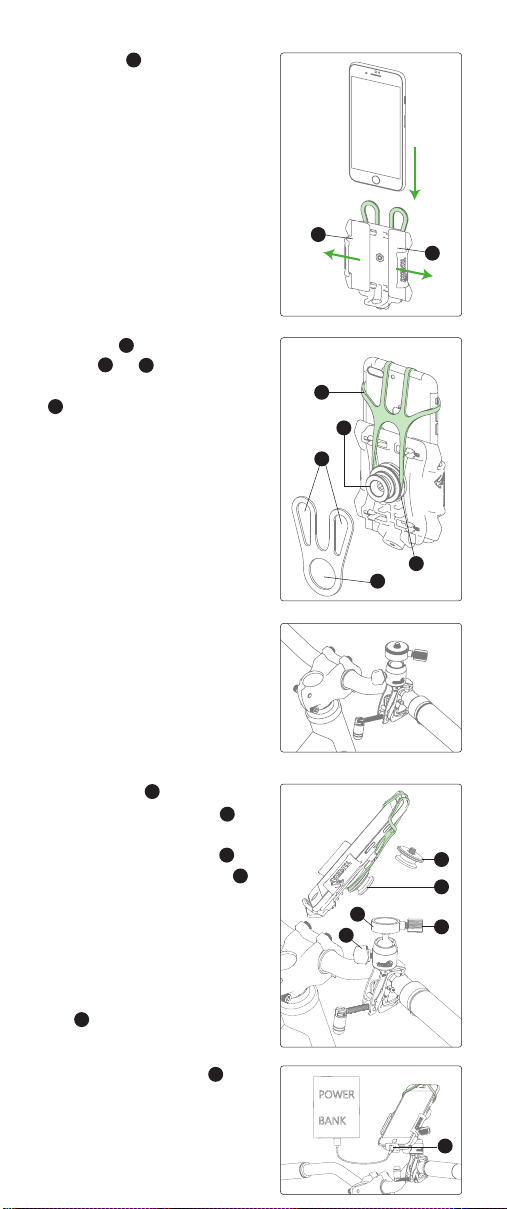 POWER

BANK