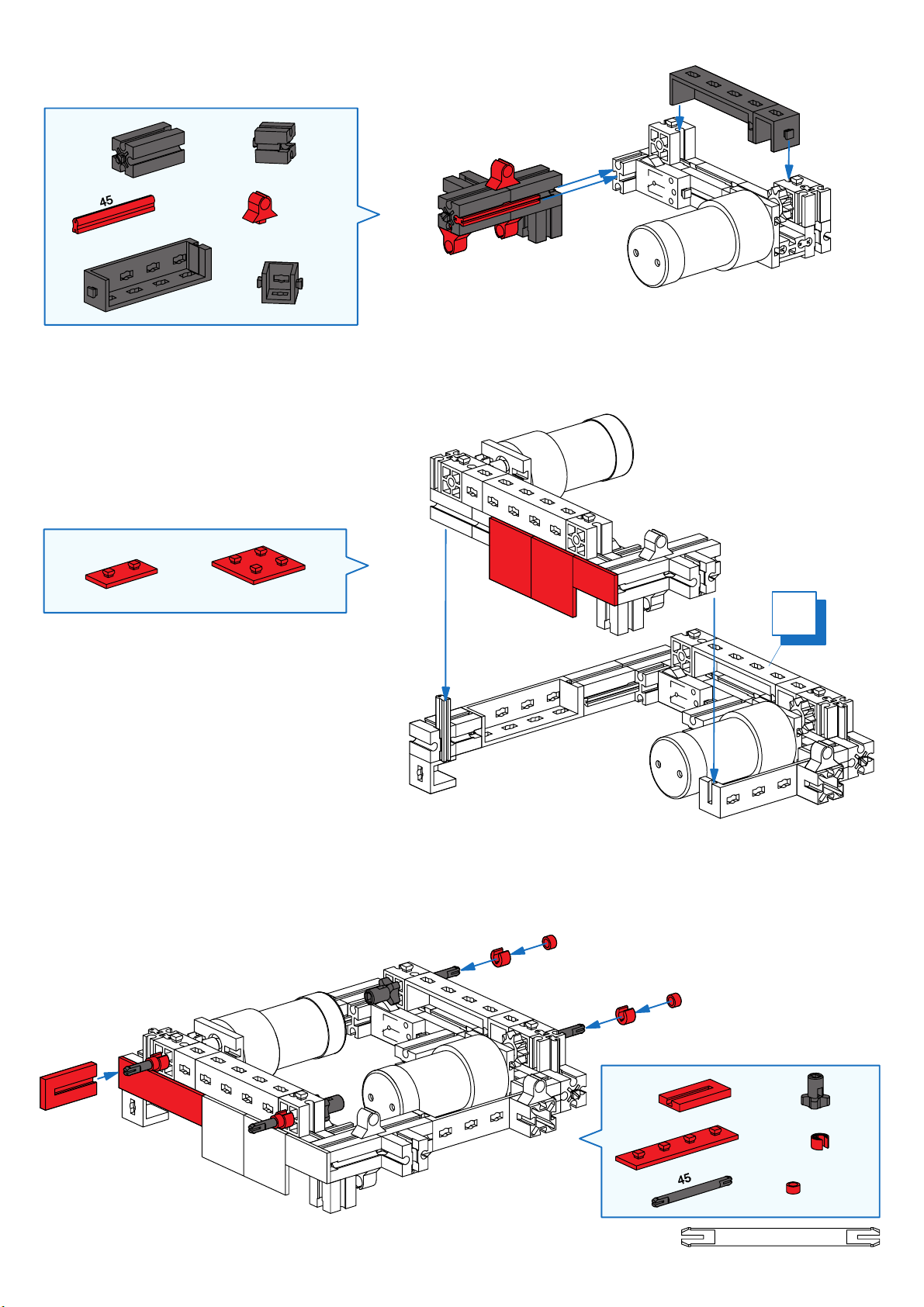 45

45