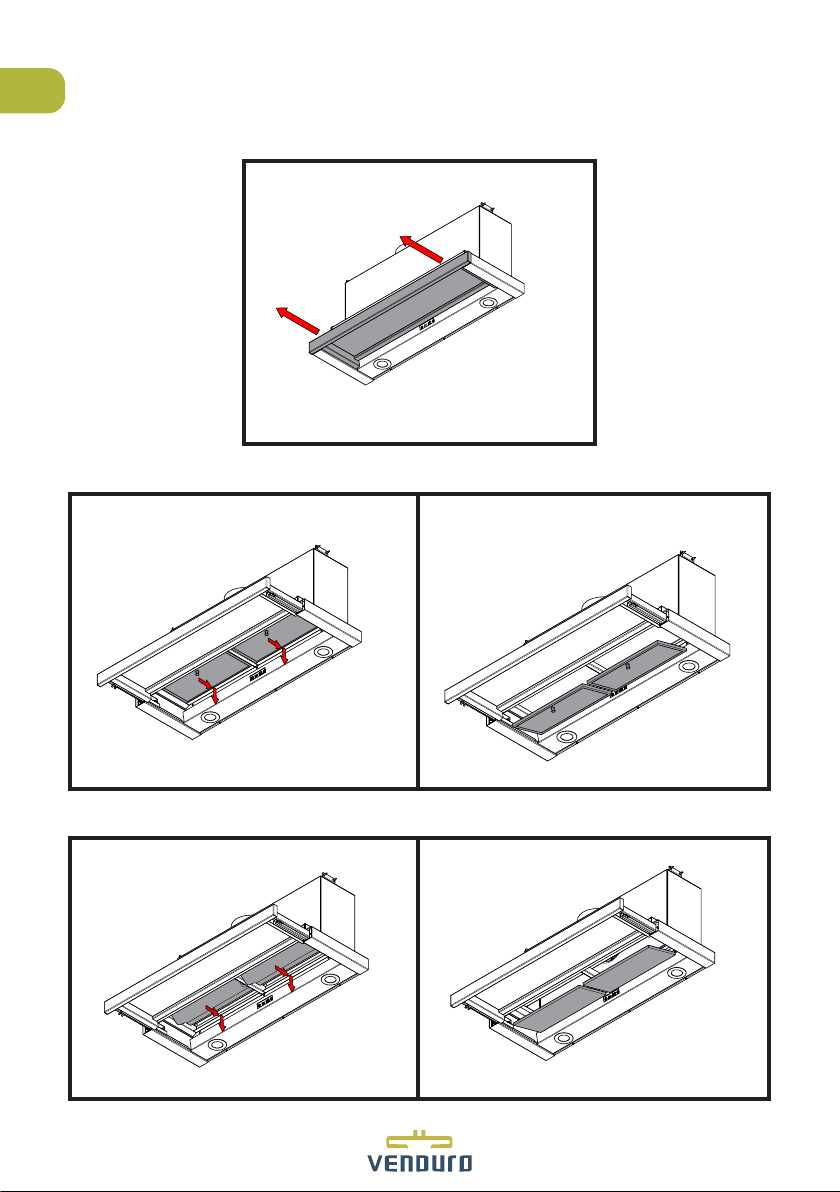 VENDURO