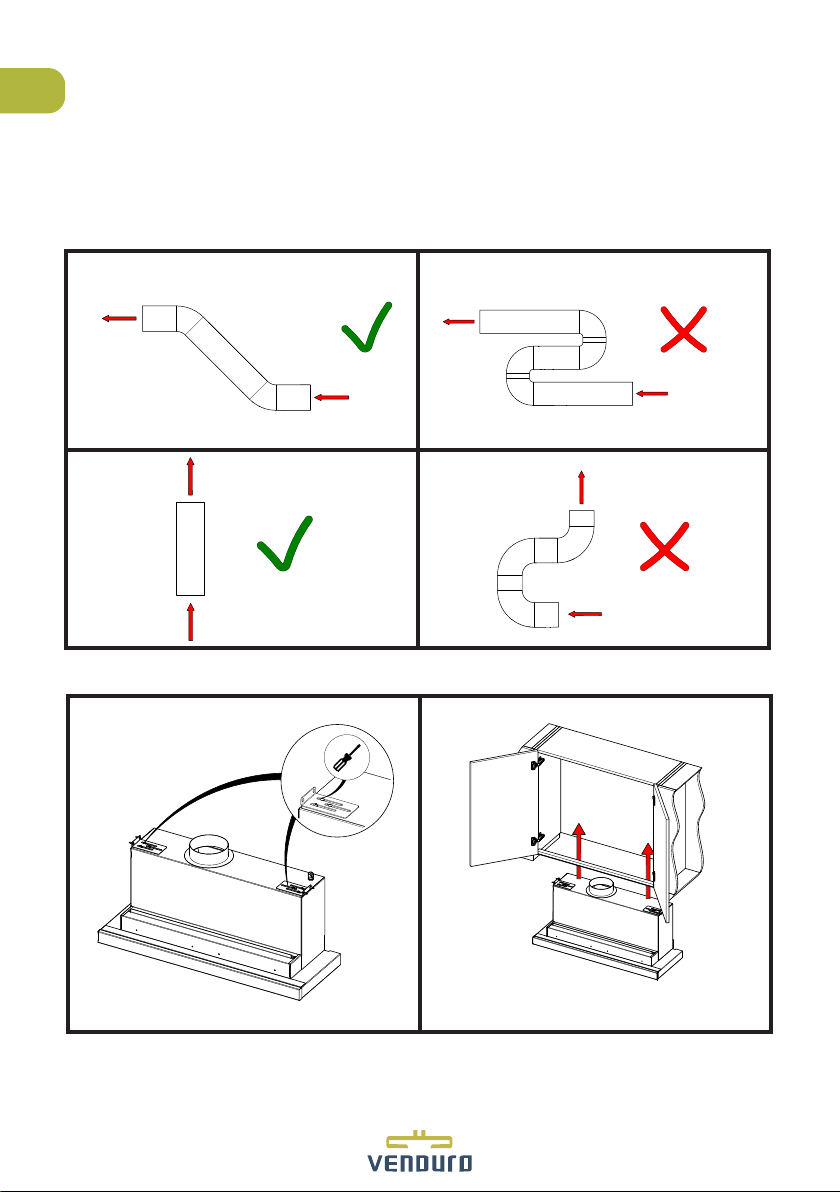 VENDURO