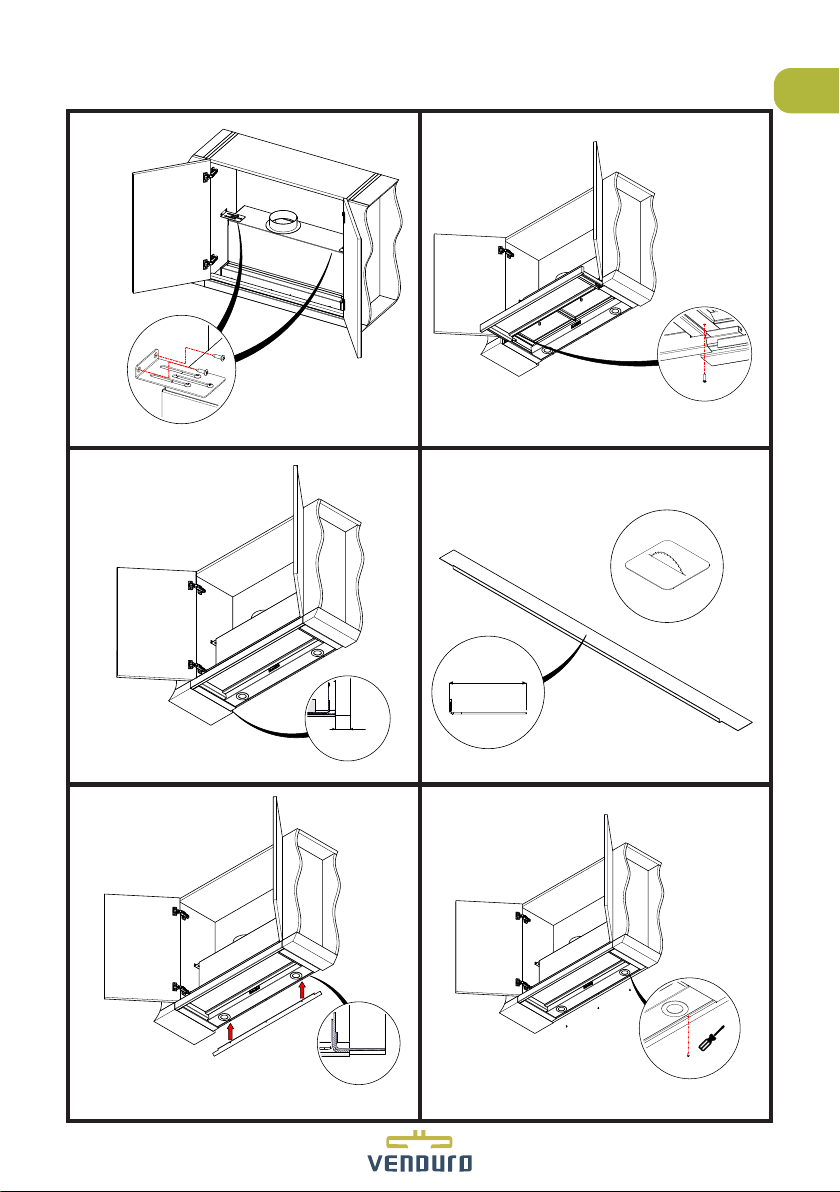 VENDURO