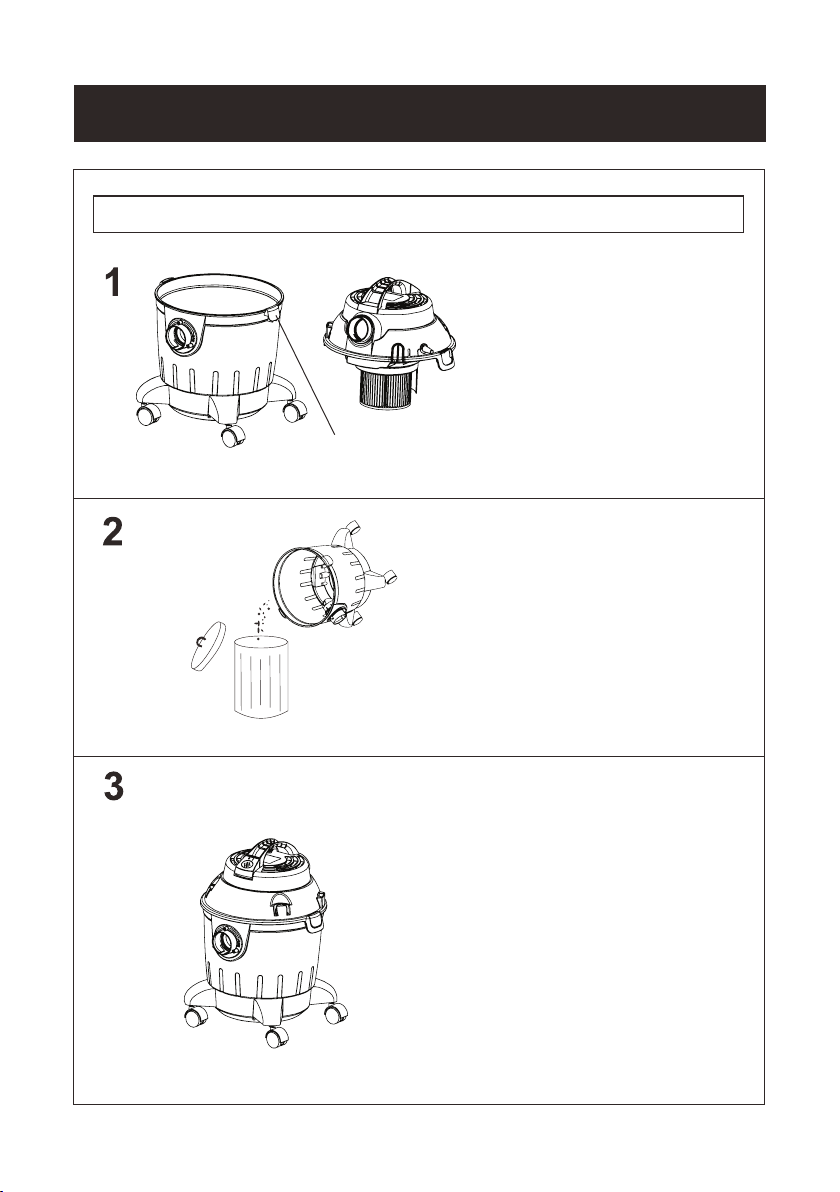 1

2

3