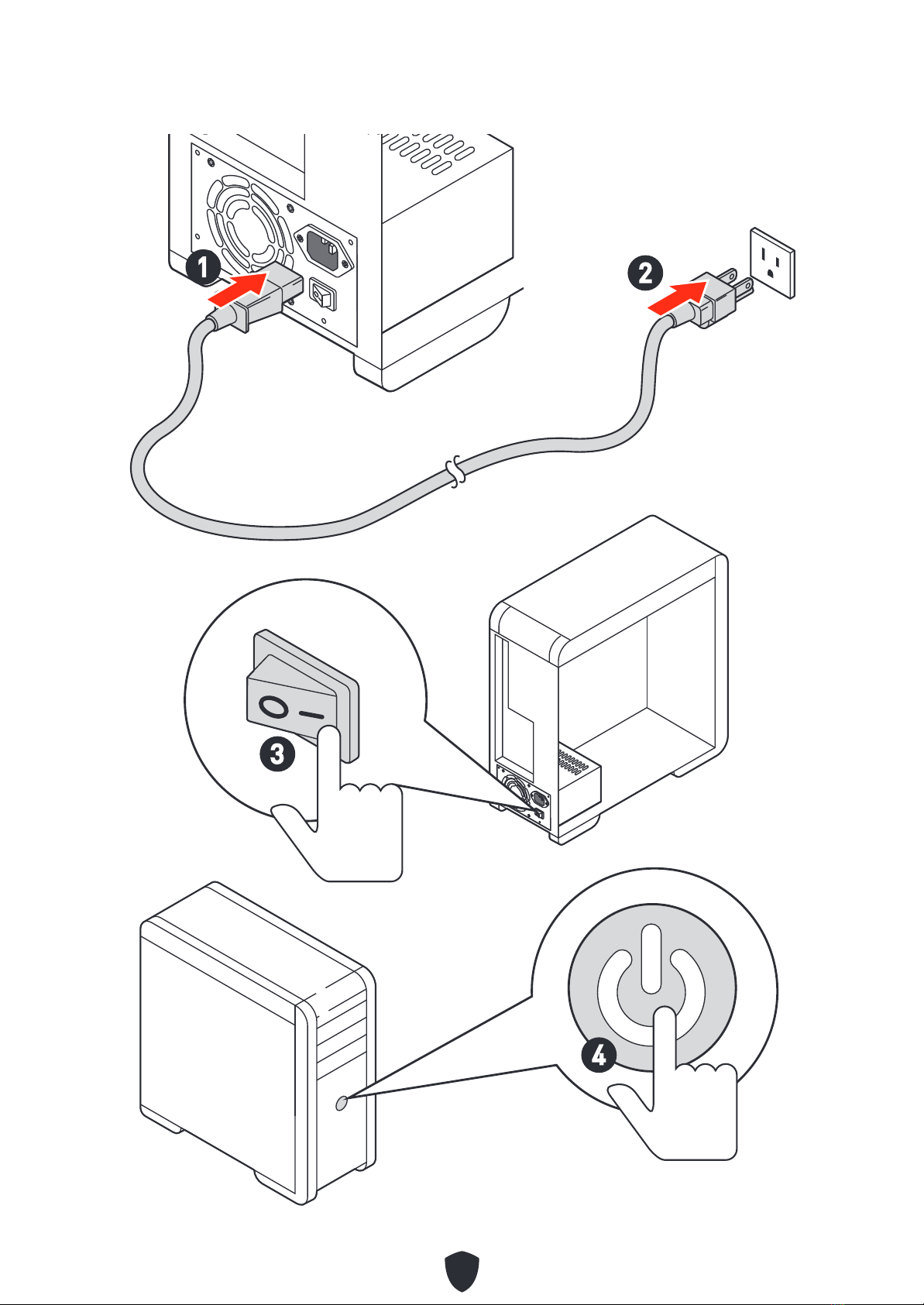 1
2
3
4