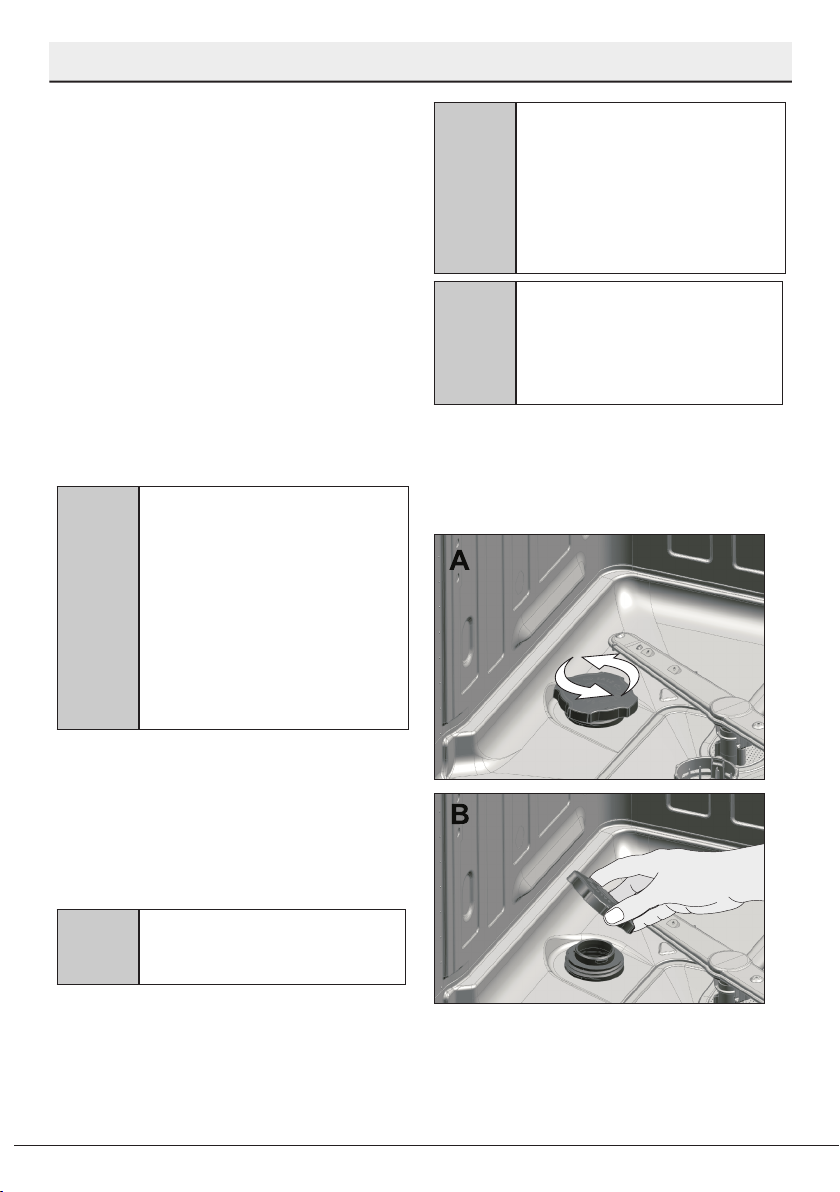 A

B