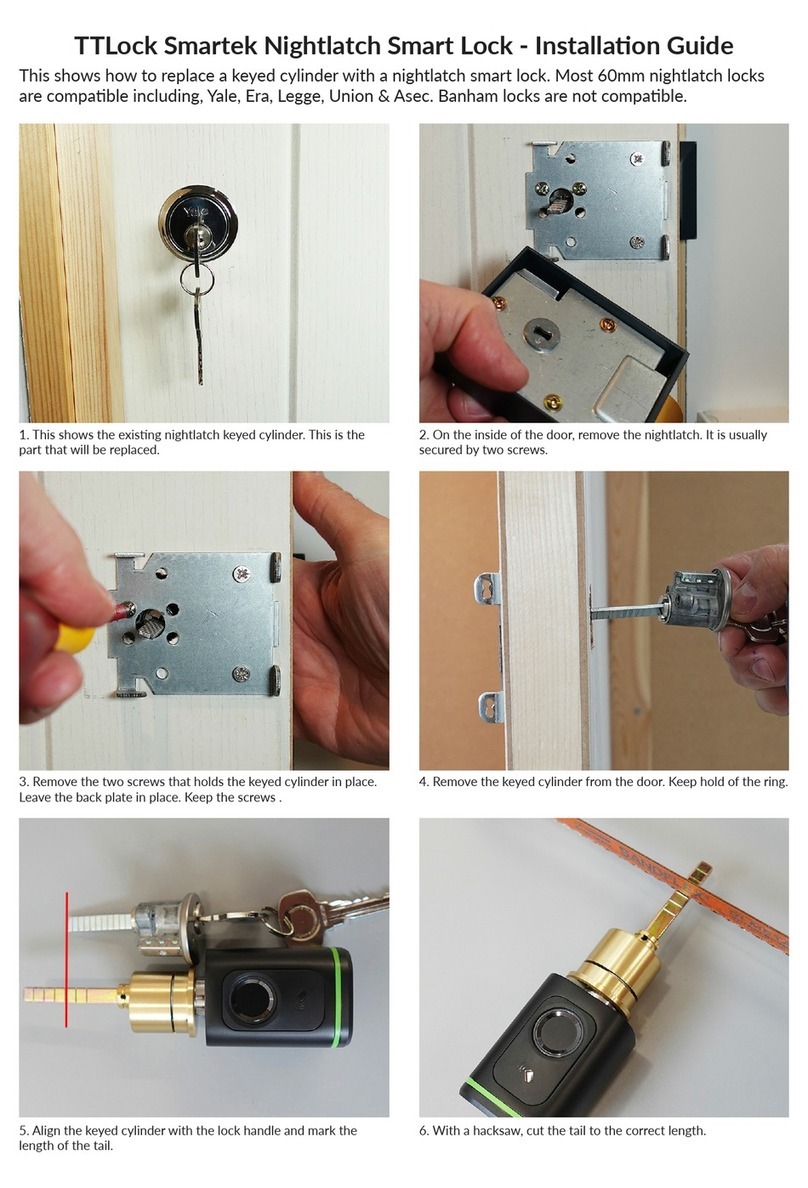 TTLock Smartek Nightlatch Smart Lock - Installation Guide

This shows how to replace a keyed cylinder with a nightlatch smart lock. Most 60mm nightlatch locks are compatible including, Yale, Era, Legge, Union & Asec. Banham locks are not compatible.

Yale

1. This shows the existing nightlatch keyed cylinder. This is the part that will be replaced.

2. On the inside of the door, remove the nightlatch. It is usually secured by two screws.

3. Remove the two screws that holds the keyed cylinder in place. Leave the back plate in place. Keep the screws .

4. Remove the keyed cylinder from the door. Keep hold of the ring.

5. Align the keyed cylinder with the lock handle and mark the length of the tail.

6. With a hacksaw, cut the tail to the correct length.