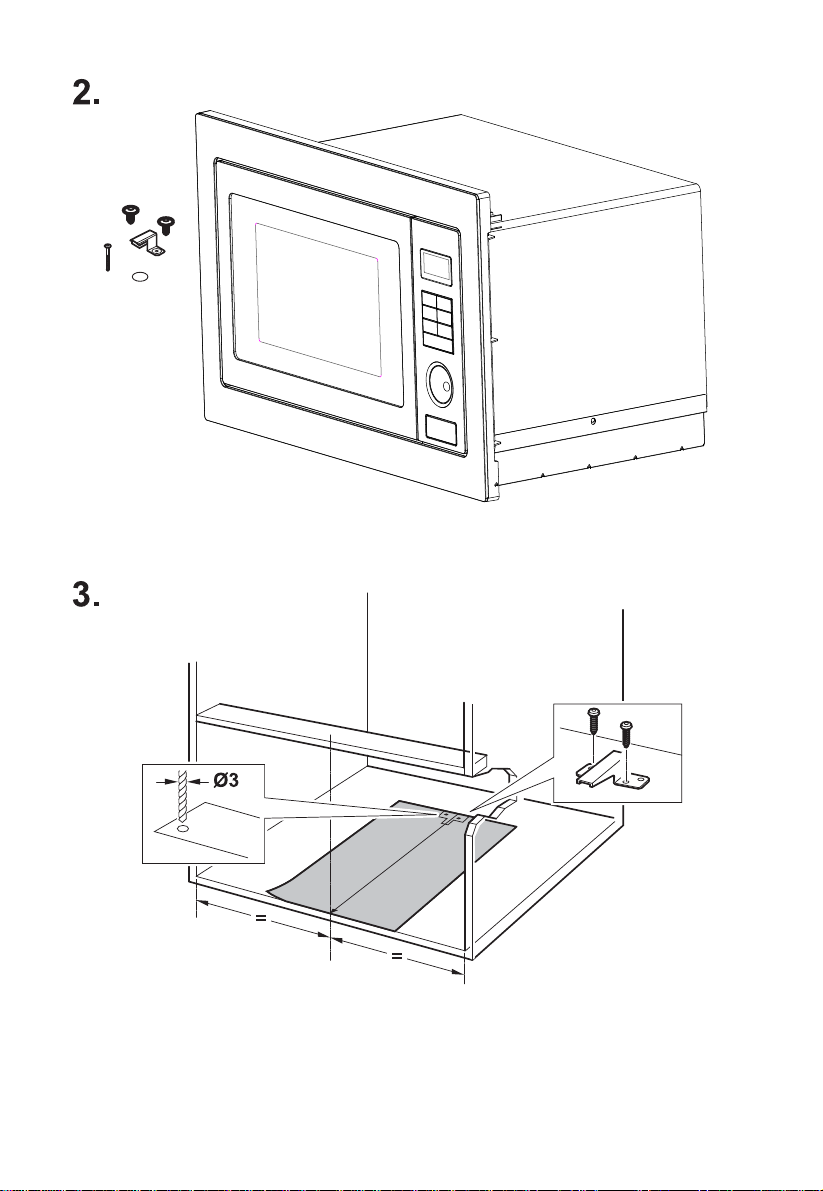 2.

3.

Ø3

=

=