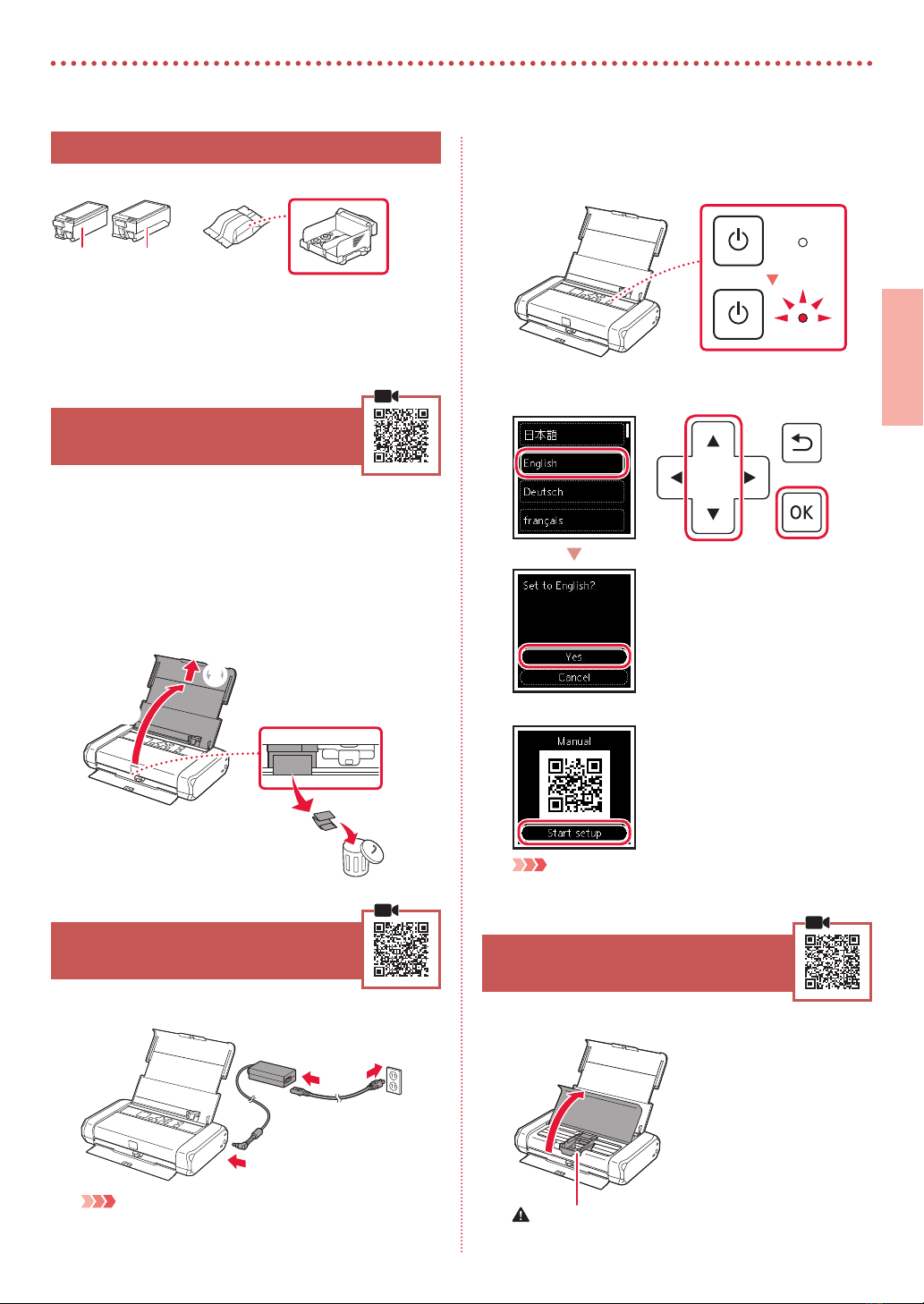 日本語

English

Deutsch

français

OK

Set to English?

Yes

Cancel

Manual

Start setup