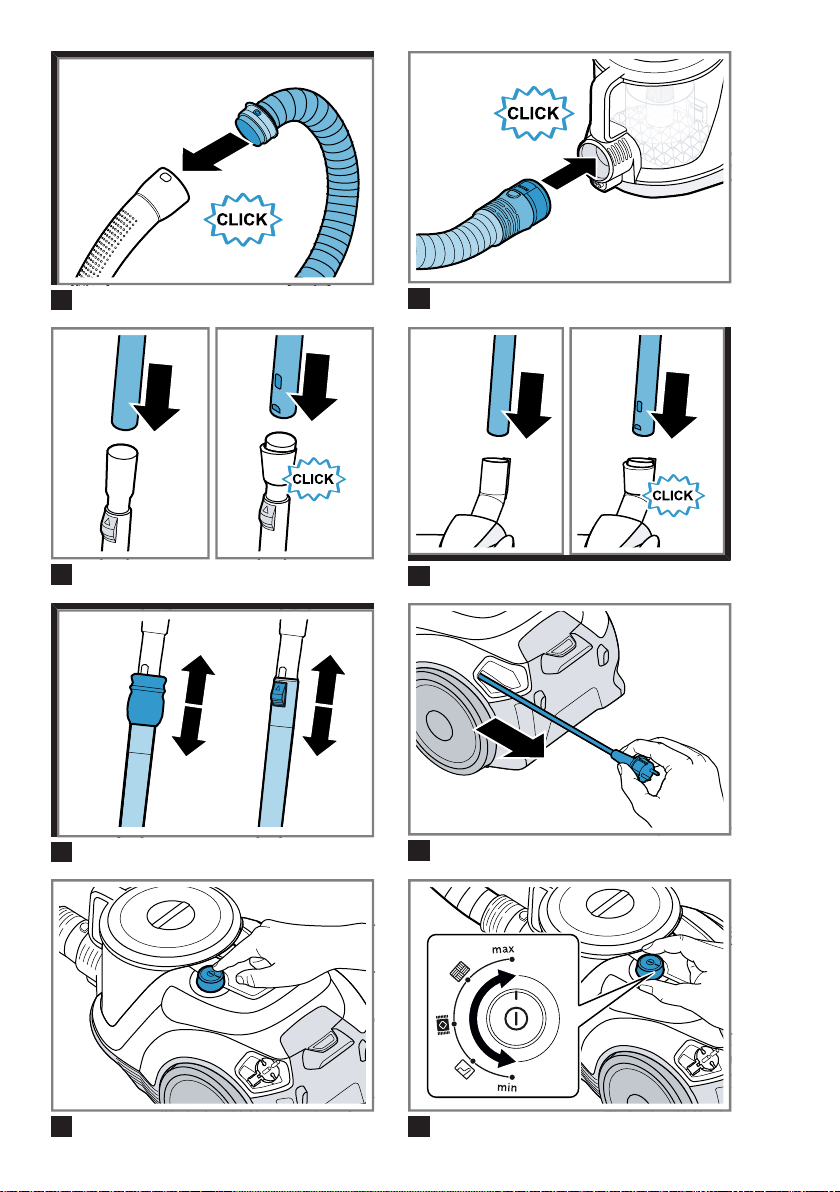 CLICK

CLICK

CLICK

CLICK

max

min