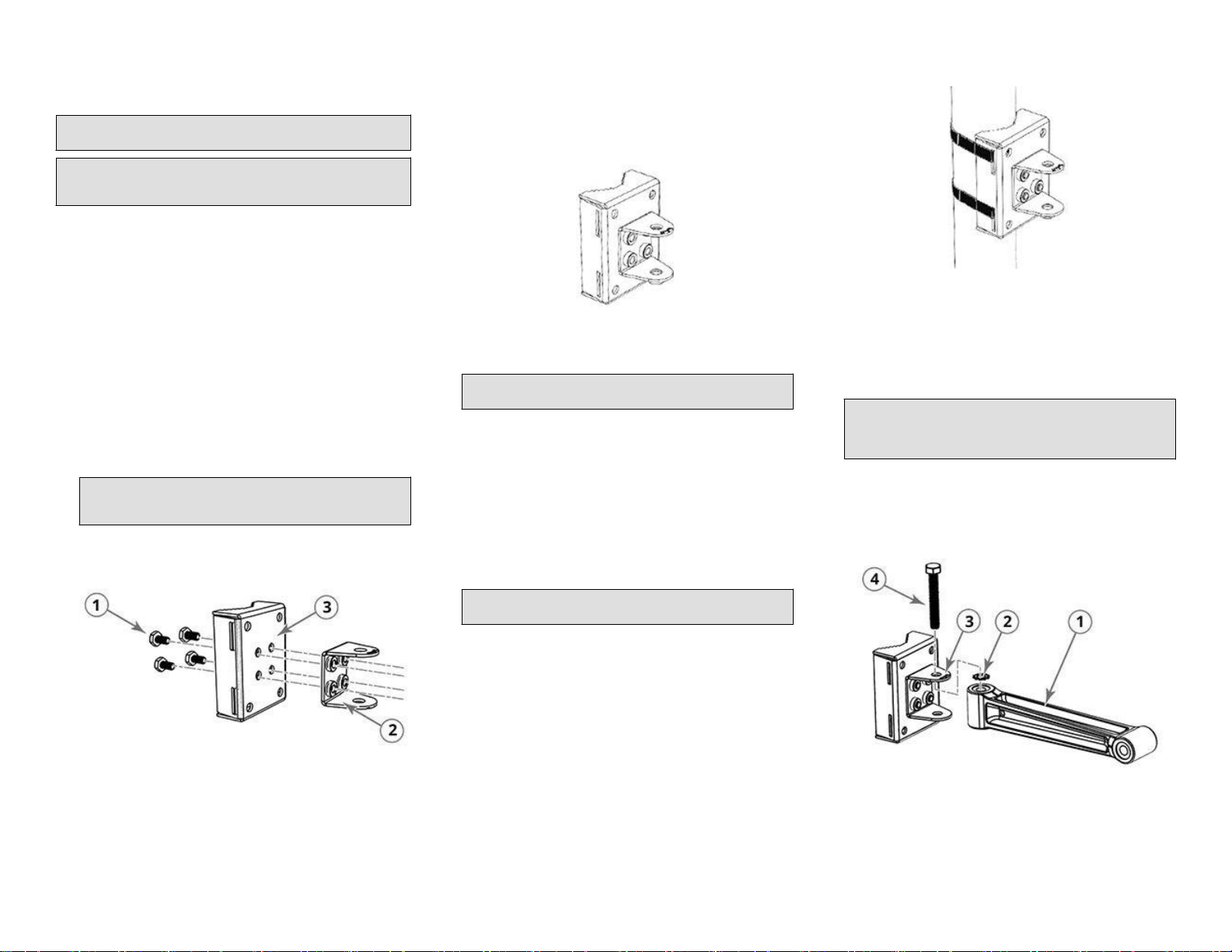 1

3

2

4

3

2

1