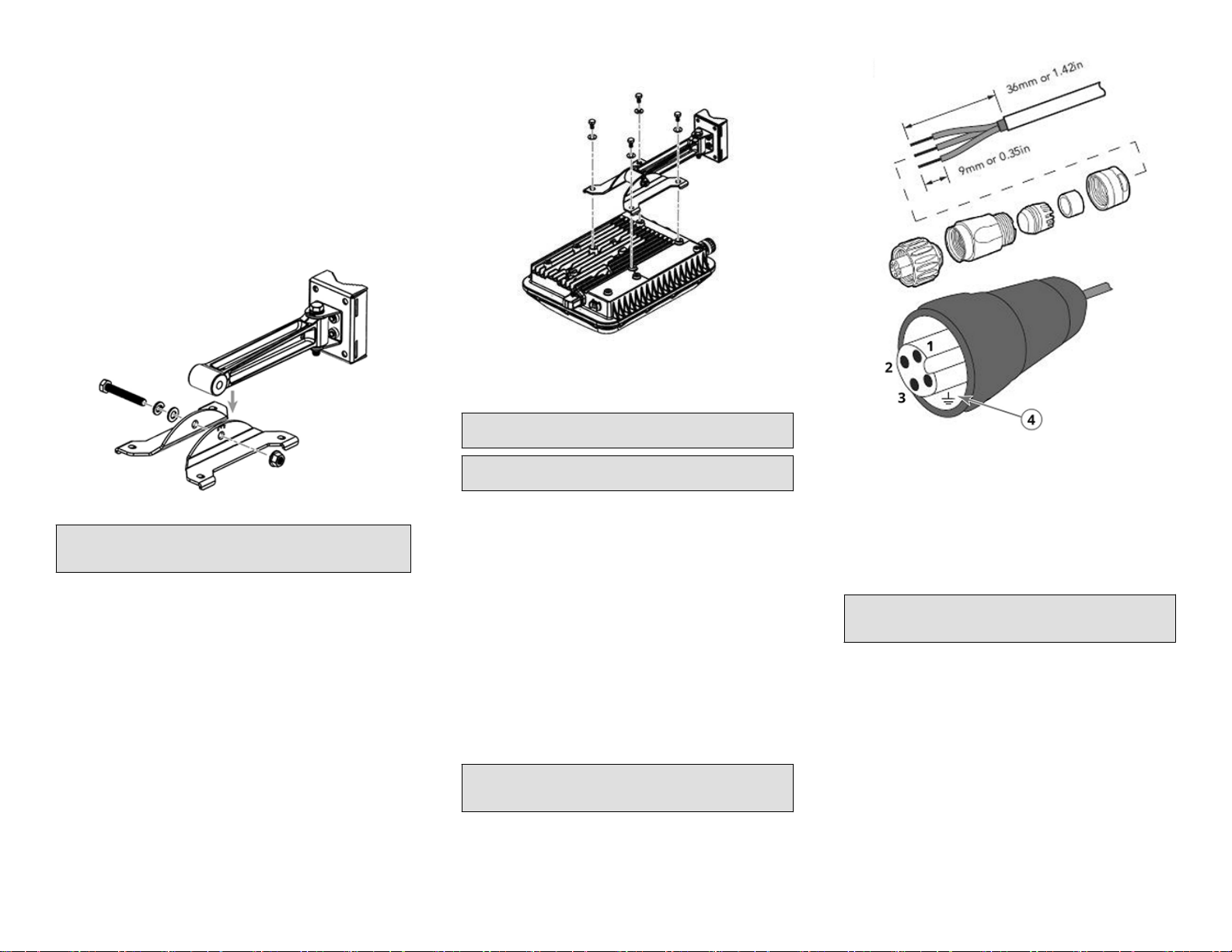 36mm or 1.42in

9mm or 0.35in

1

2

3

4