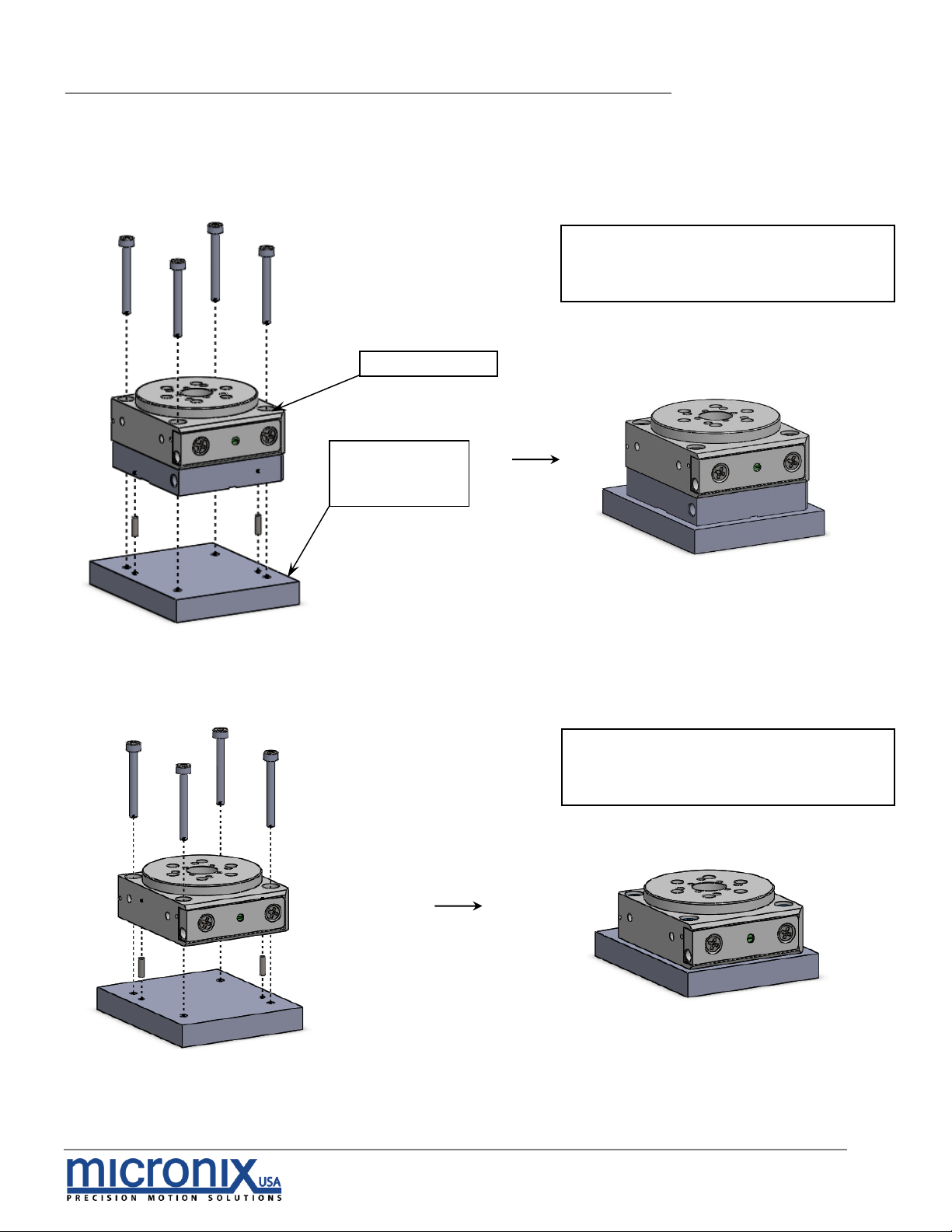 micronix USA
PRECISION MOTION SOLUTIONS